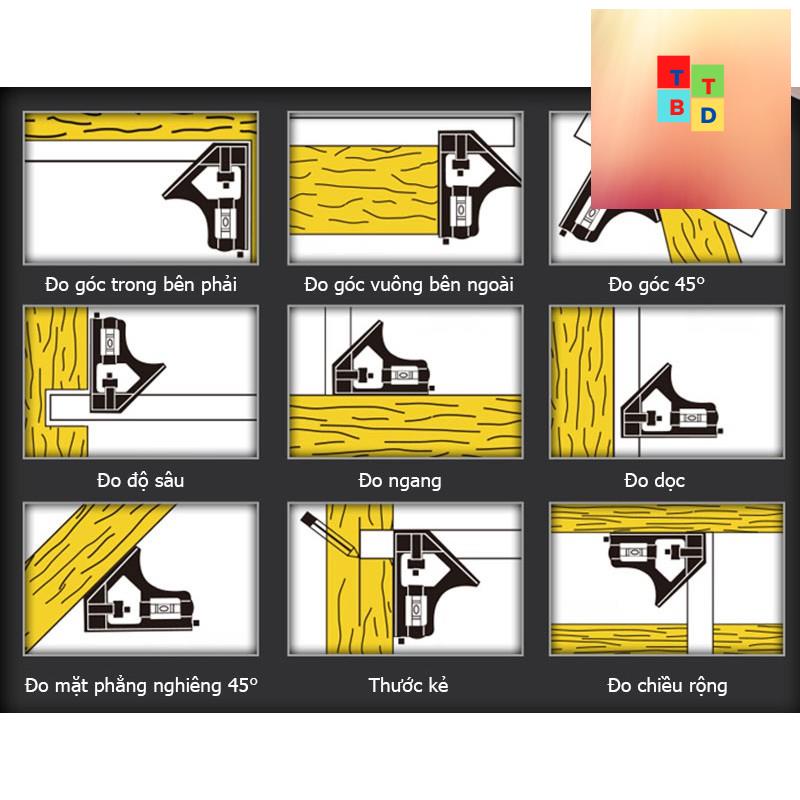 T T
B D

Đo góc trong bên phải

Đo góc vuông bên ngoài

Đo góc 45°

Đo độ sâu

Đo ngang

Đo dọc

Đo mặt phẳng nghiêng 45°

Thước kẻ

Đo chiều rộng