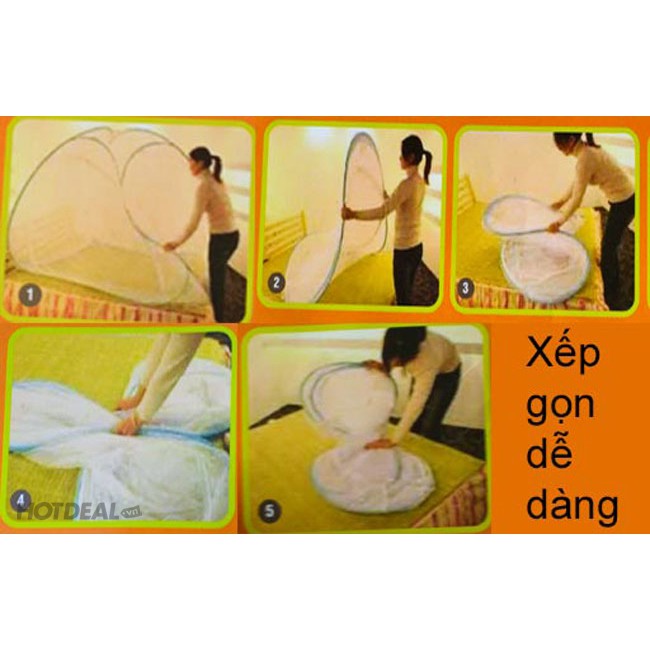 1

2

3

4

HOTDEAL.vn

5

Xếp gọn dễ dàng