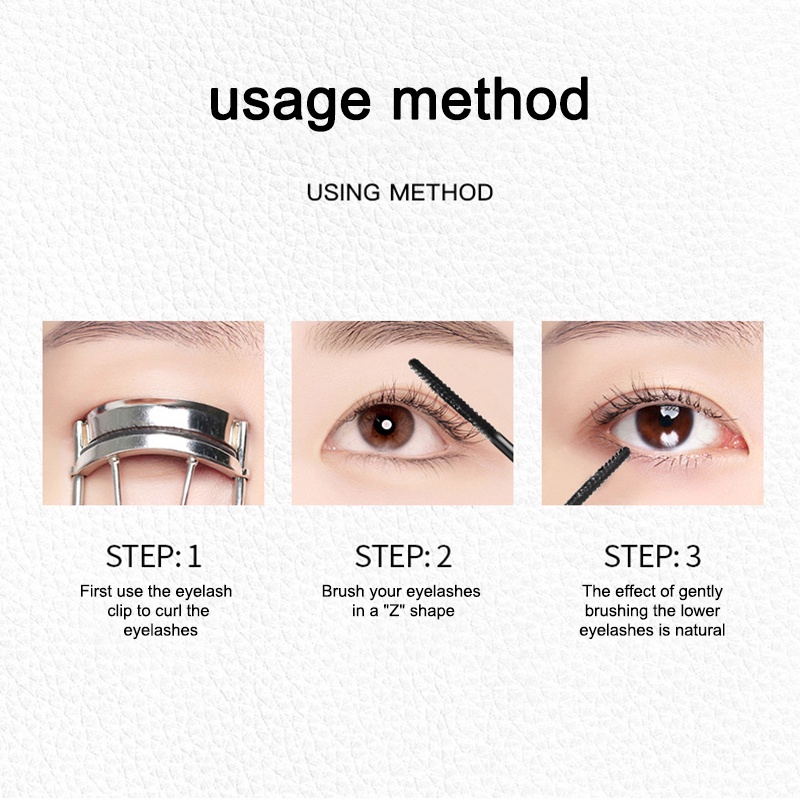 usage method

USING METHOD

STEP: 1

First use the eyelash clip to curl the eyelashes

STEP: 2

Brush your eyelashes in a "Z" shape

STEP: 3

The effect of gently brushing the lower eyelashes is natural