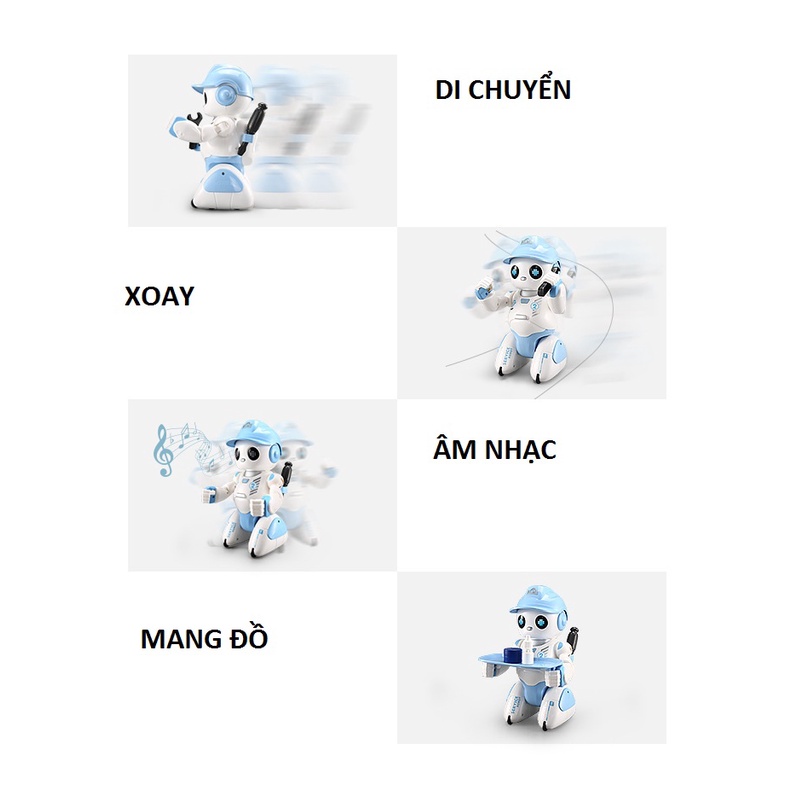 DI CHUYỂN

XOAY

ÂM NHẠC

MANG ĐỒ