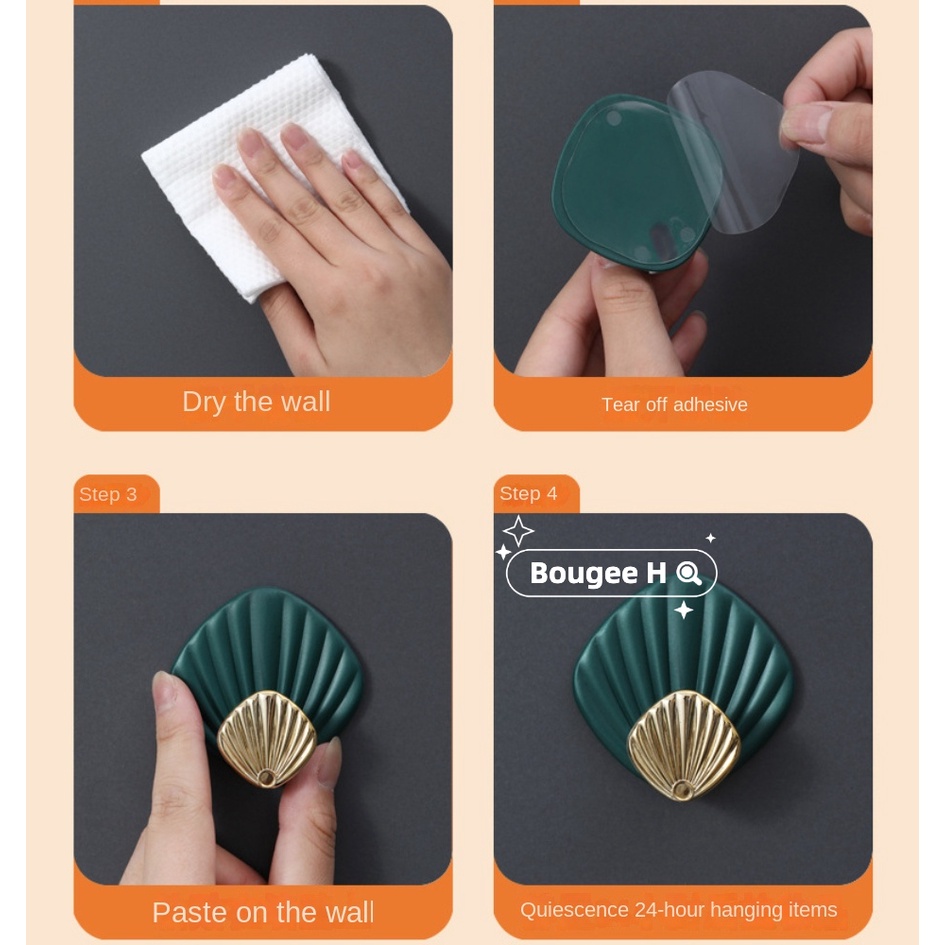 Dry the wall

Tear off adhesive

Step 3

Paste on the wall

Step 4

Bougee H

Quiescence 24-hour hanging items