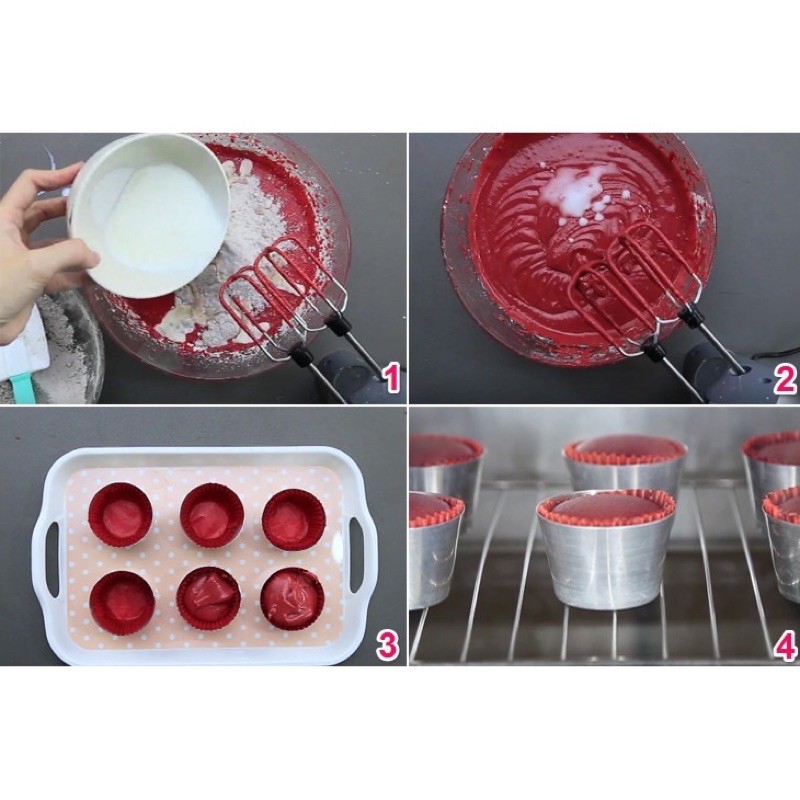 1
2
3
4