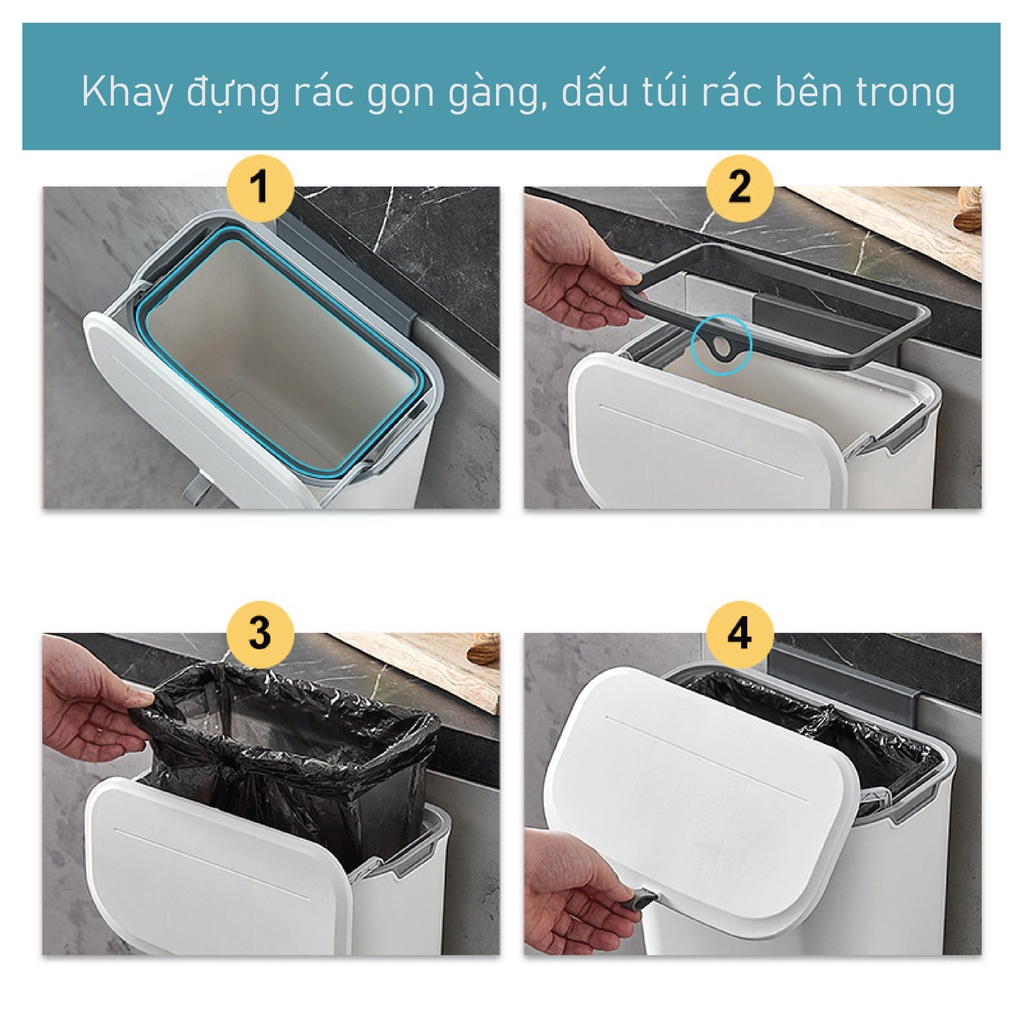 Khay đựng rác gọn gàng, dấu túi rác bên trong

1

2

3

4