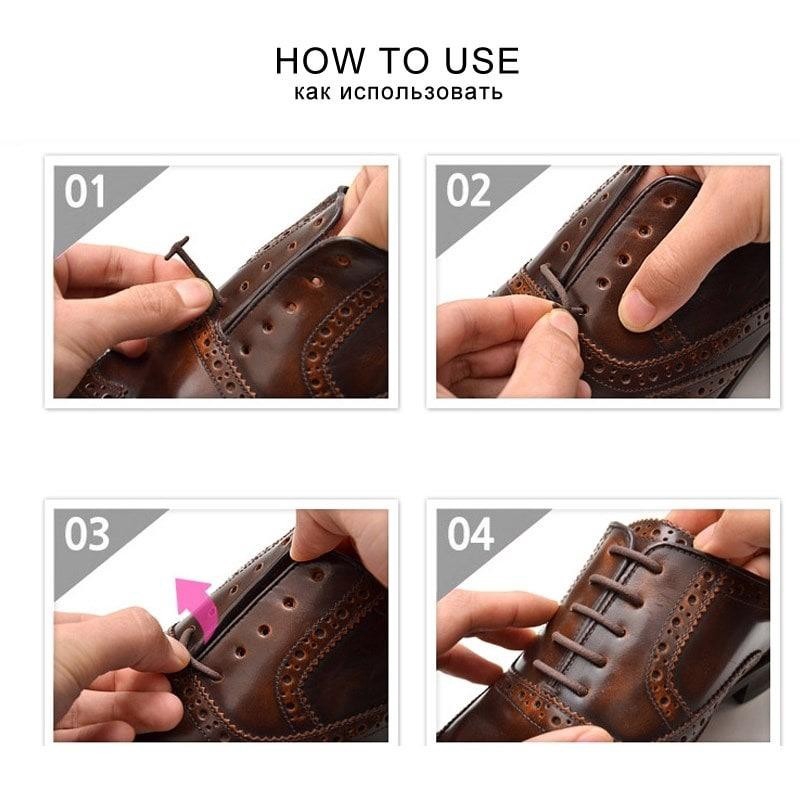 HOW TO USE
как использовать

01

02

03

04