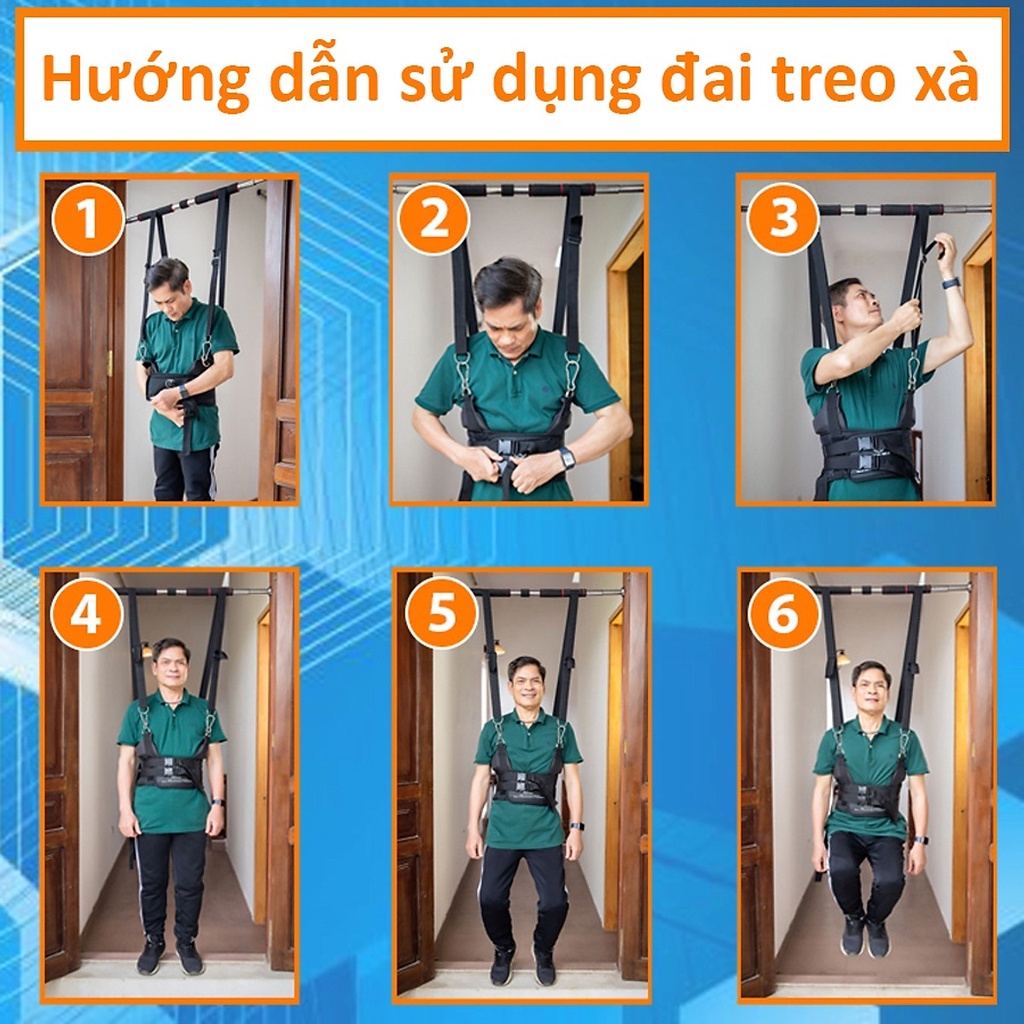 Hướng dẫn sử dụng đai treo xà

1

2

3

4

5

6