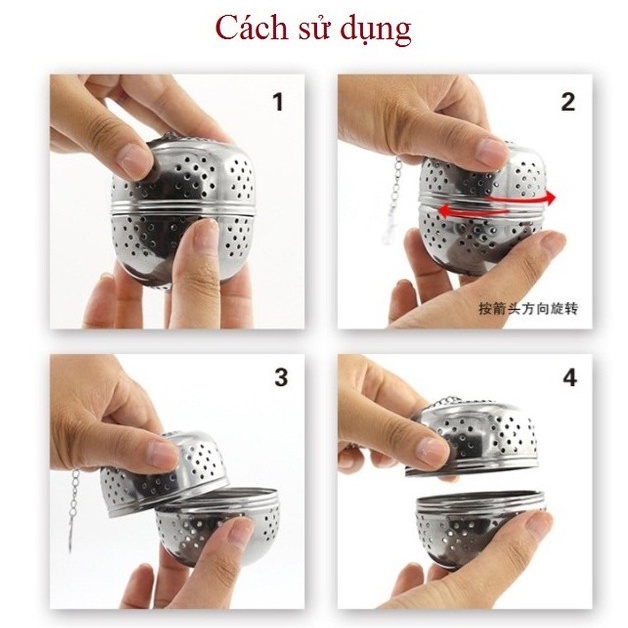 Cách sử dụng

1

2

按箭头方向旋转

3

4