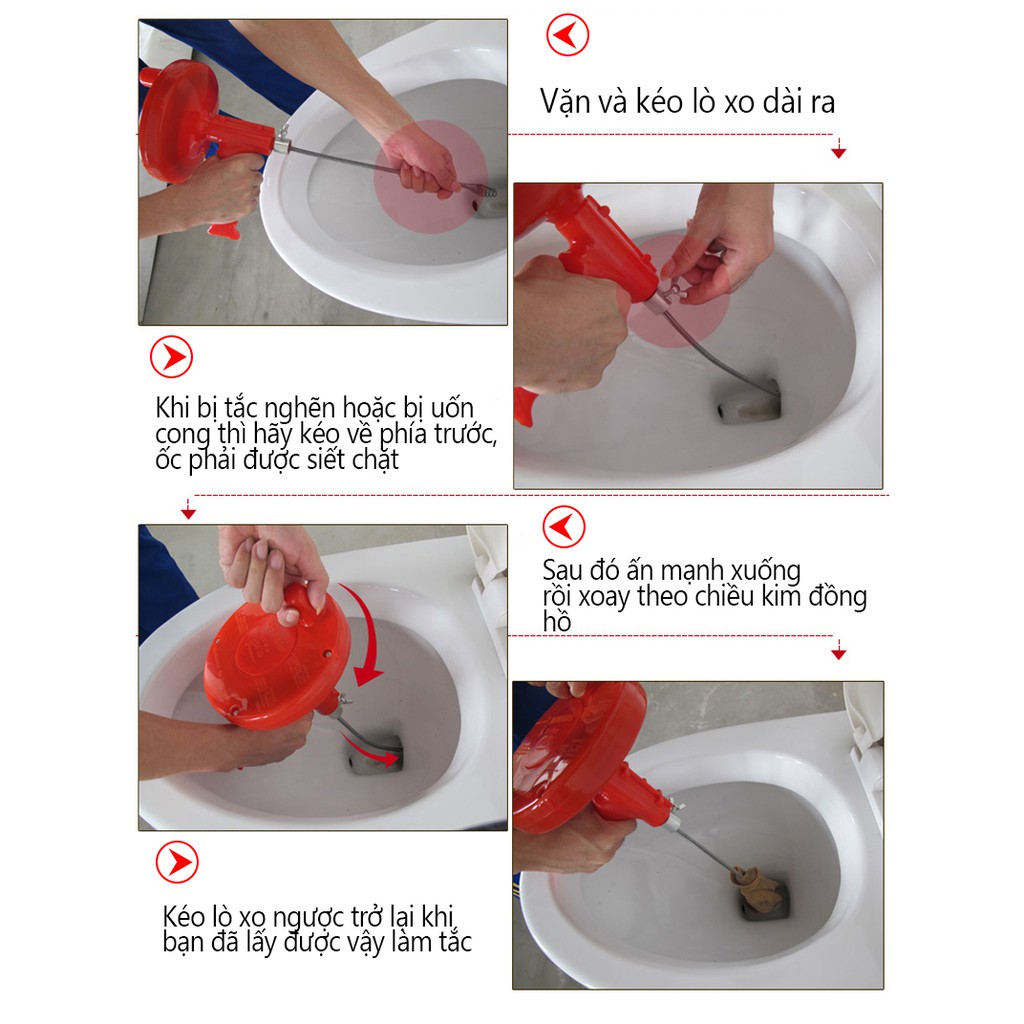 Vặn và kéo lò xo dài ra

Khi bị tắc nghẽn hoặc bị uốn cong thì hãy kéo về phía trước, ốc phải được siết chặt

Sau đó ấn mạnh xuống rồi xoay theo chiều kim đồng hồ

Kéo lò xo ngược trở lại khi bạn đã lấy được vậy làm tắc