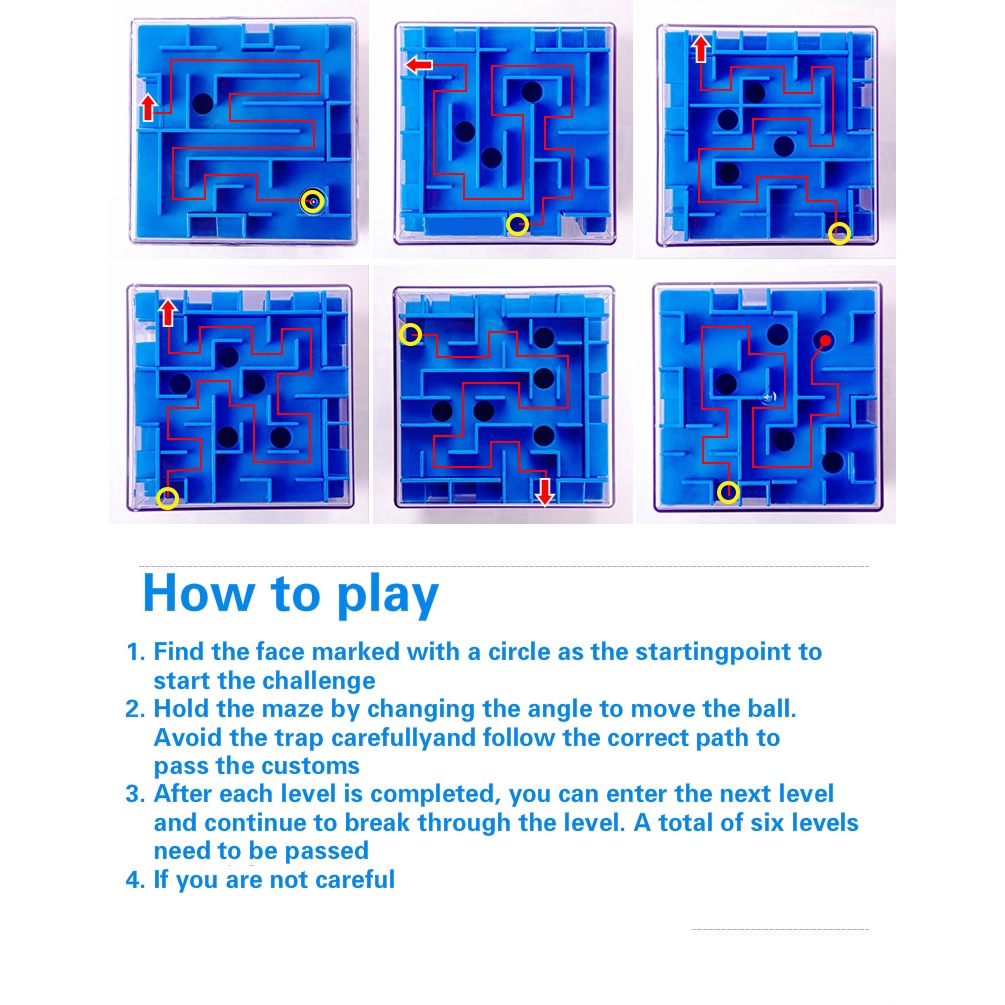 How to play

1. Find the face marked with a circle as the startingpoint to start the challenge
2. Hold the maze by changing the angle to move the ball. Avoid the trap carefullyand follow the correct path to pass the customs
3. After each level is completed, you can enter the next level and continue to break through the level. A total of six levels need to be passed
4. If you are not careful