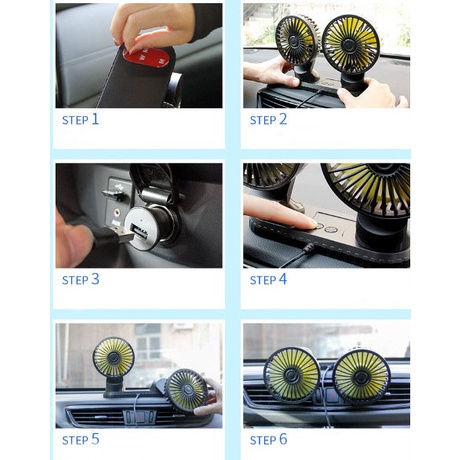 STEP 1

STEP 2

STEP 3

STEP 4

STEP 5

STEP 6