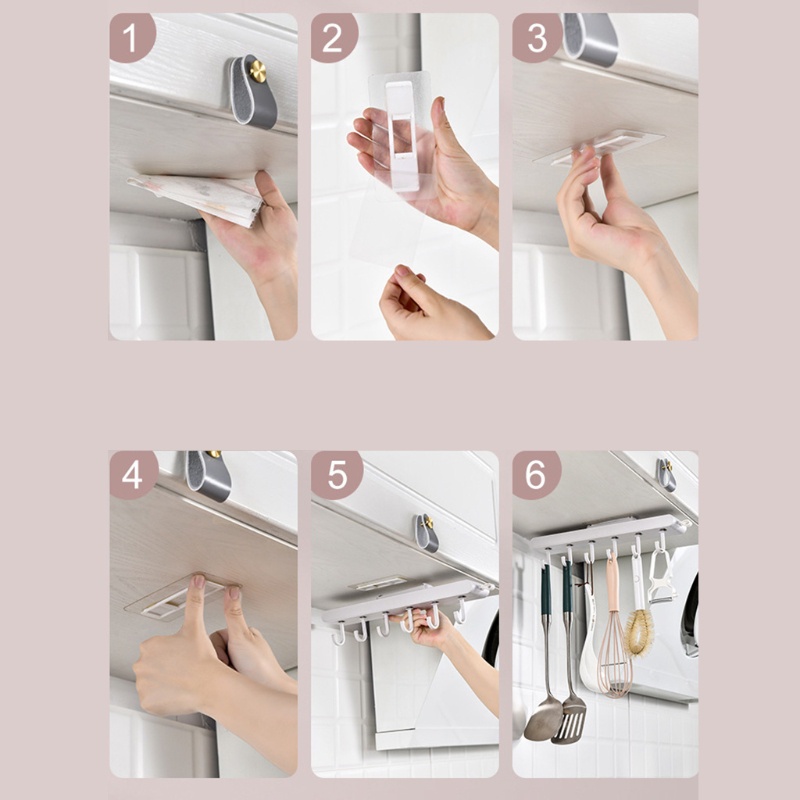 1

2

3

4

5

6