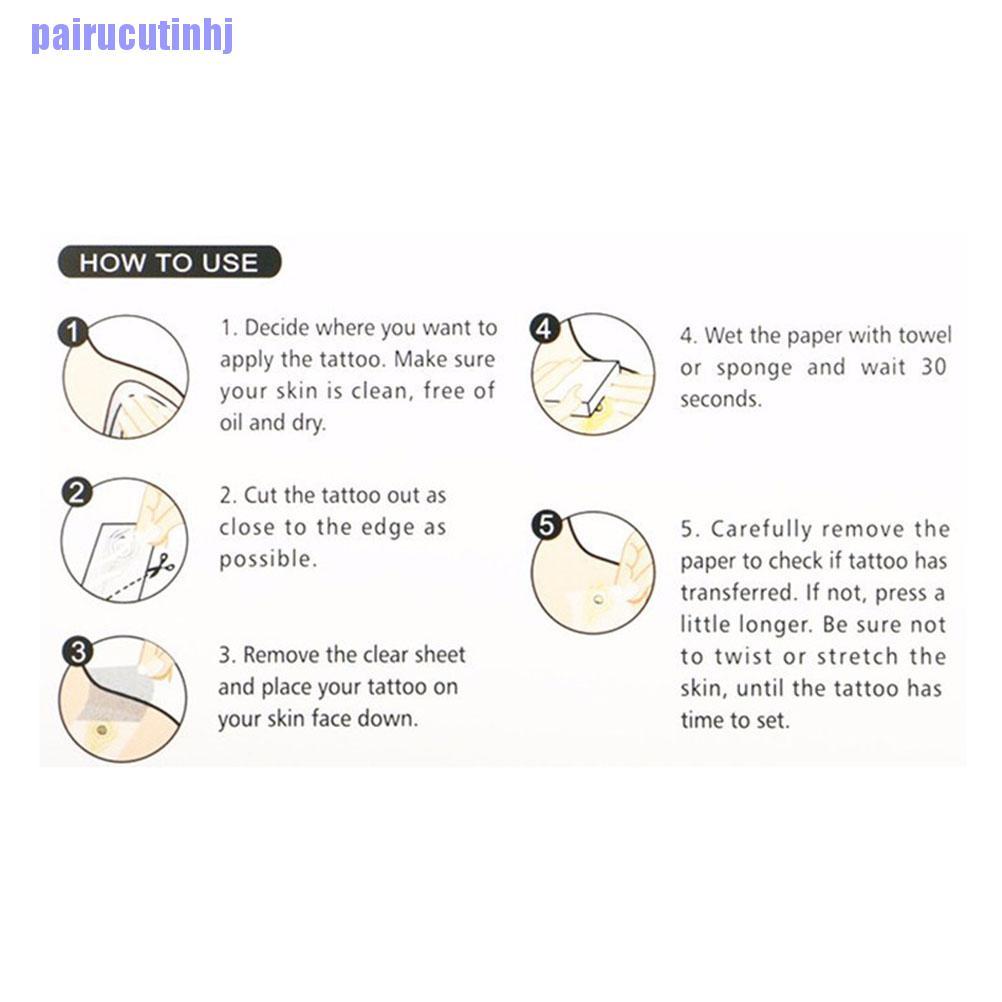 pairucutinhj

HOW TO USE

1

1. Decide where you want to apply the tattoo. Make sure your skin is clean, free of oil and dry.

2

2. Cut the tattoo out as close to the edge as possible.

3

3. Remove the clear sheet and place your tattoo on your skin face down.

4

4. Wet the paper with towel or sponge and wait 30 seconds.

5

5. Carefully remove the paper to check if tattoo has transferred. If not, press a little longer. Be sure not to twist or stretch the skin, until the tattoo has time to set.