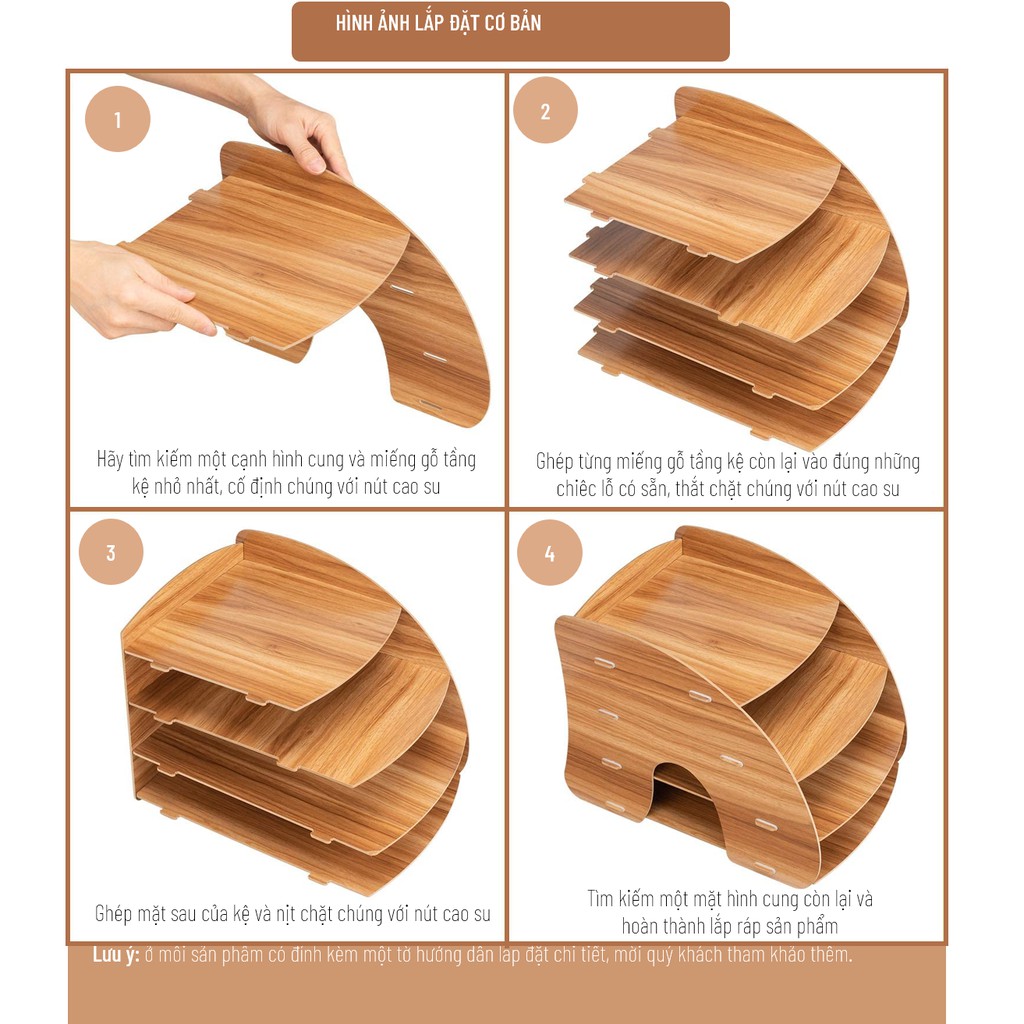 HÌNH ẢNH LẮP ĐẶT CƠ BẢN

1

Hãy tìm kiếm một cạnh hình cung và miếng gỗ tầng kệ nhỏ nhất, cố định chúng với nút cao su

2

Ghép từng miếng gỗ tầng kệ còn lại vào đúng những chiếc lỗ có sẵn, thắt chặt chúng với nút cao su

3

Ghép mặt sau của kệ và nịt chặt chúng với nút cao su

4

Tìm kiếm một mặt hình cung còn lại và hoàn thành lắp ráp sản phẩm

Lưu ý: ở mỗi sản phẩm có đính kèm một tờ hướng dẫn lắp đặt chi tiết, mời quý khách tham khảo thêm.