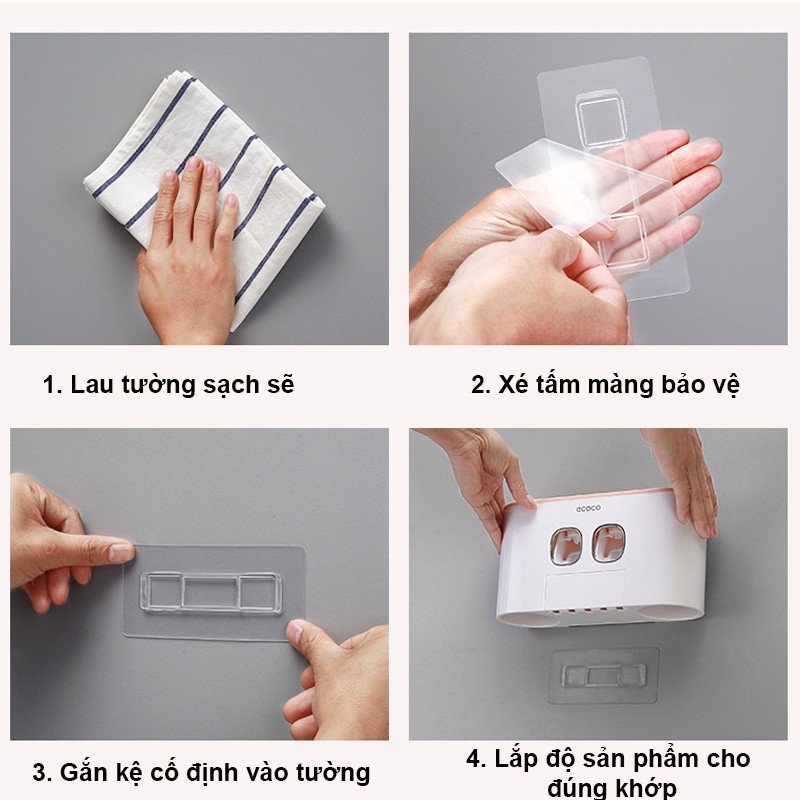 1. Lau tường sạch sẽ

2. Xé tấm màng bảo vệ

3. Gắn kệ cố định vào tường

ecoco

4. Lắp độ sản phẩm cho đúng khớp