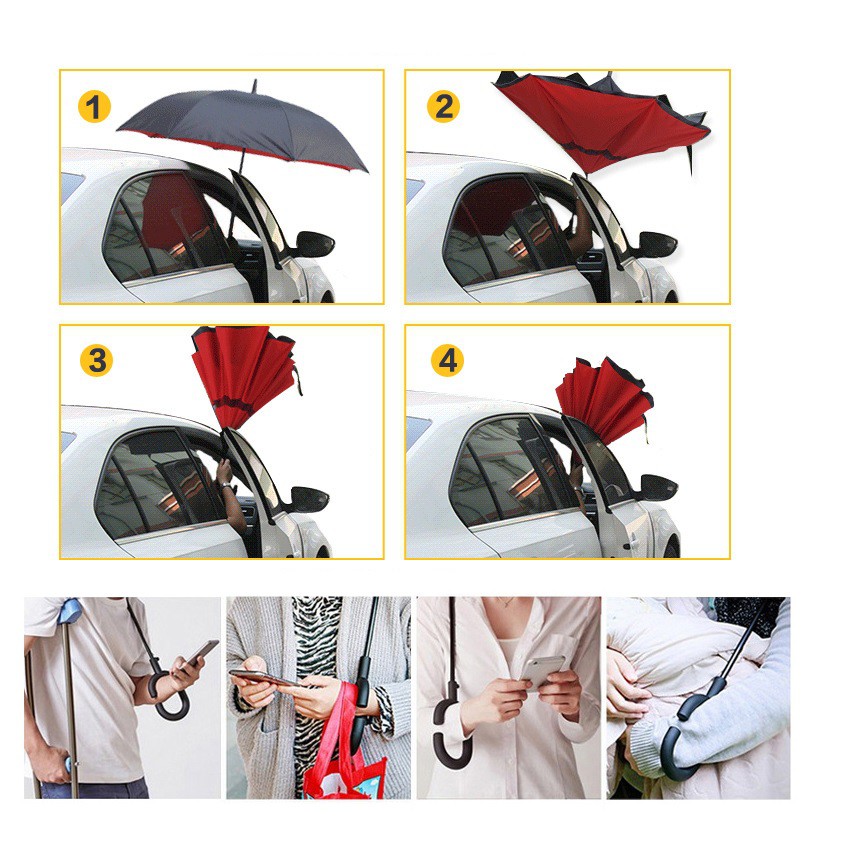 1

2

3

4