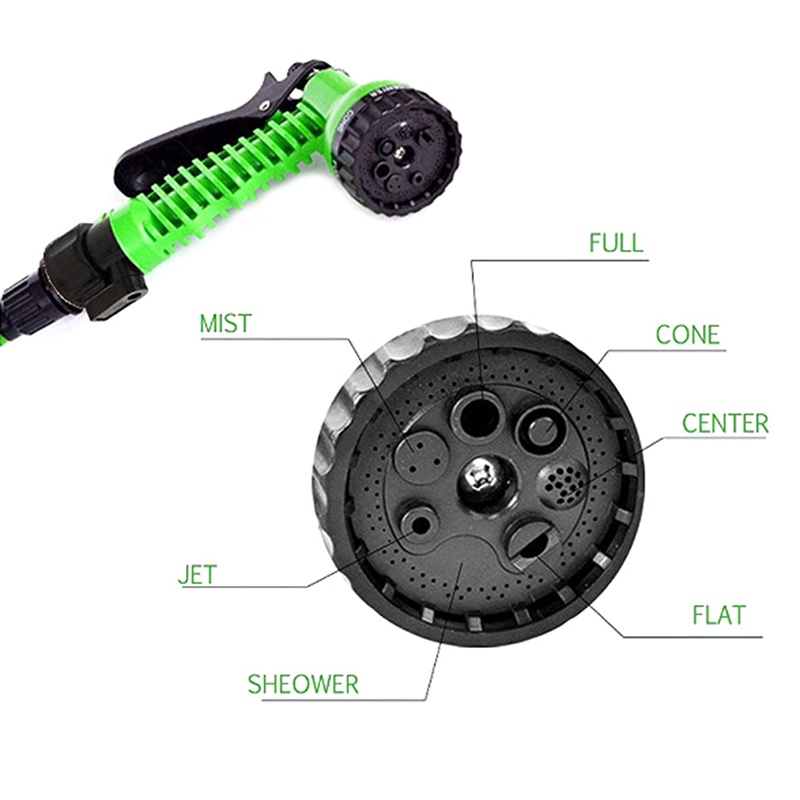 FULL

MIST

CONE

CENTER

JET

FLAT

SHEOWER