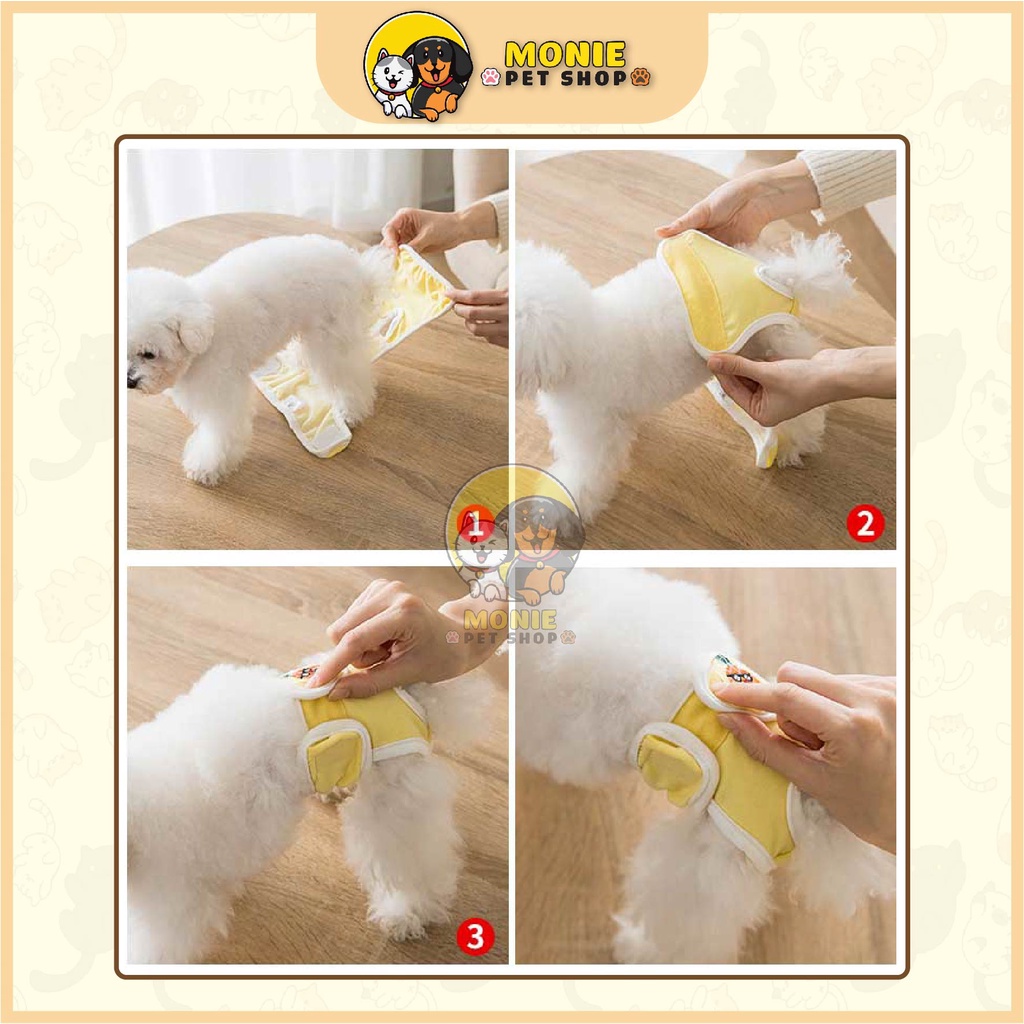 MONIE
PET SHOP

1

2

MONIE
PET SHOP

3