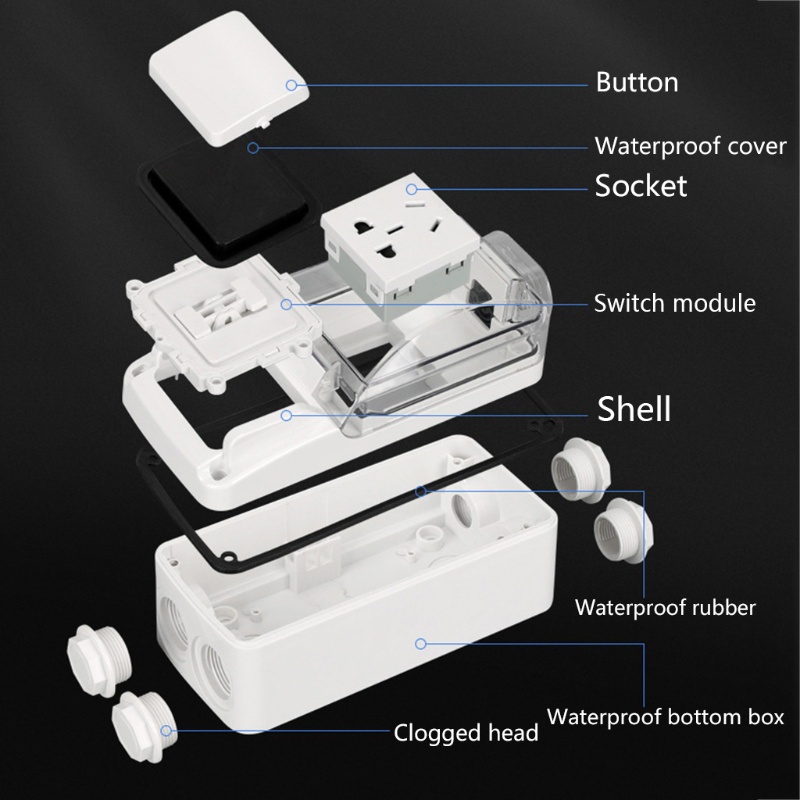 Button

Waterproof cover

Socket

Switch module

Shell

Waterproof rubber

Waterproof bottom box

Clogged head