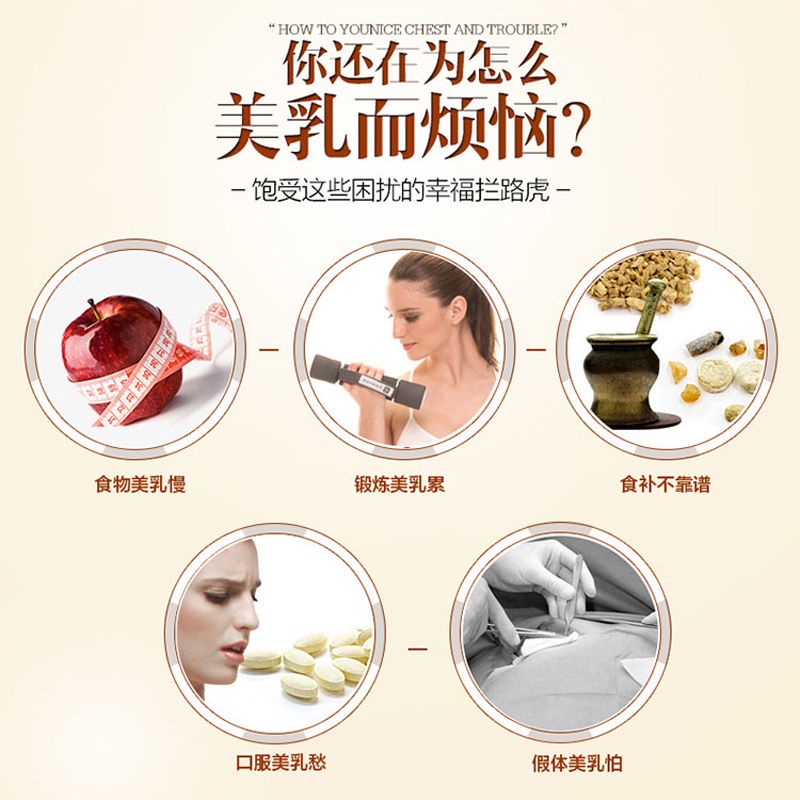 " HOW TO YOUNICE CHEST AND TROUBLE? "

你还在为怎么
美乳而烦恼?

- 饱受这些困扰的幸福拦路虎 -

食物美乳慢

锻炼美乳累

食补不靠谱

口服美乳愁

假体美乳怕