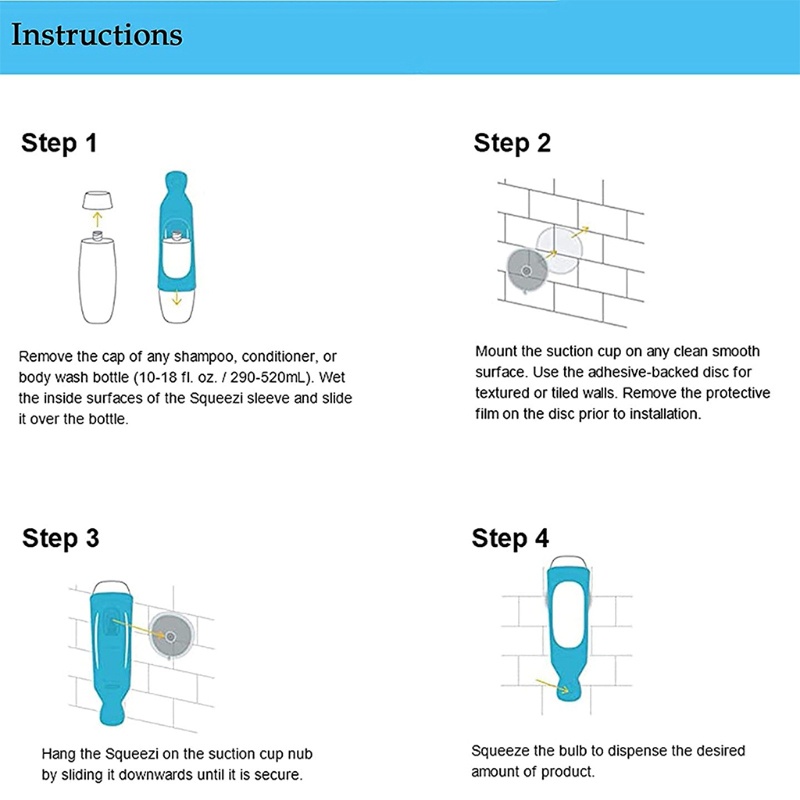 Instructions

Step 1

Remove the cap of any shampoo, conditioner, or body wash bottle (10-18 fl. oz. / 290-520mL). Wet the inside surfaces of the Squeezi sleeve and slide it over the bottle.

Step 2

Mount the suction cup on any clean smooth surface. Use the adhesive-backed disc for textured or tiled walls. Remove the protective film on the disc prior to installation.

Step 3

Hang the Squeezi on the suction cup nub by sliding it downwards until it is secure.

Step 4

Squeeze the bulb to dispense the desired amount of product.