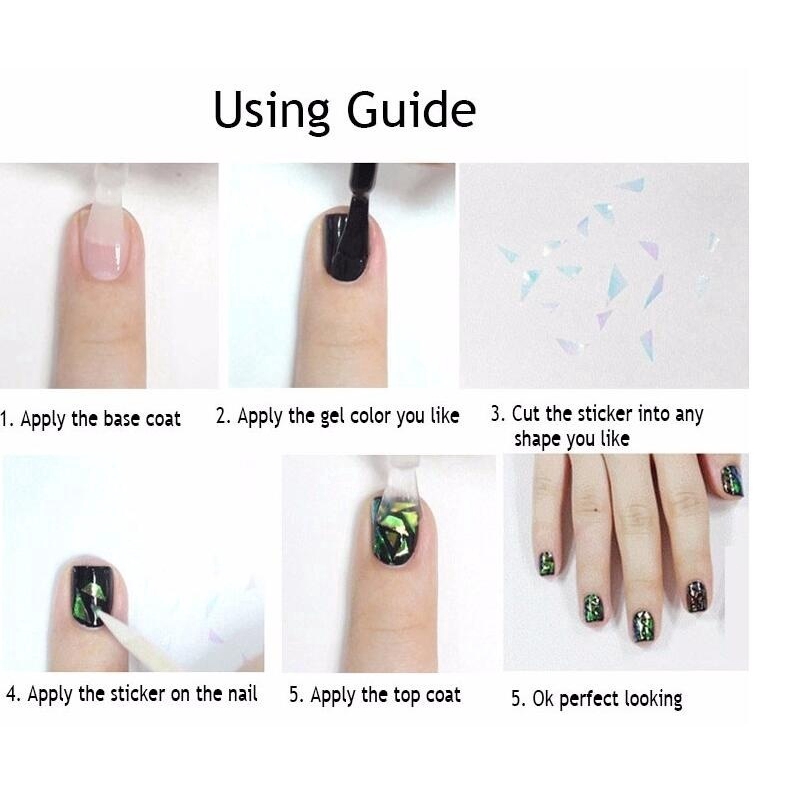 Using Guide

1. Apply the base coat

2. Apply the gel color you like

3. Cut the sticker into any shape you like

4. Apply the sticker on the nail

5. Apply the top coat

5. Ok perfect looking