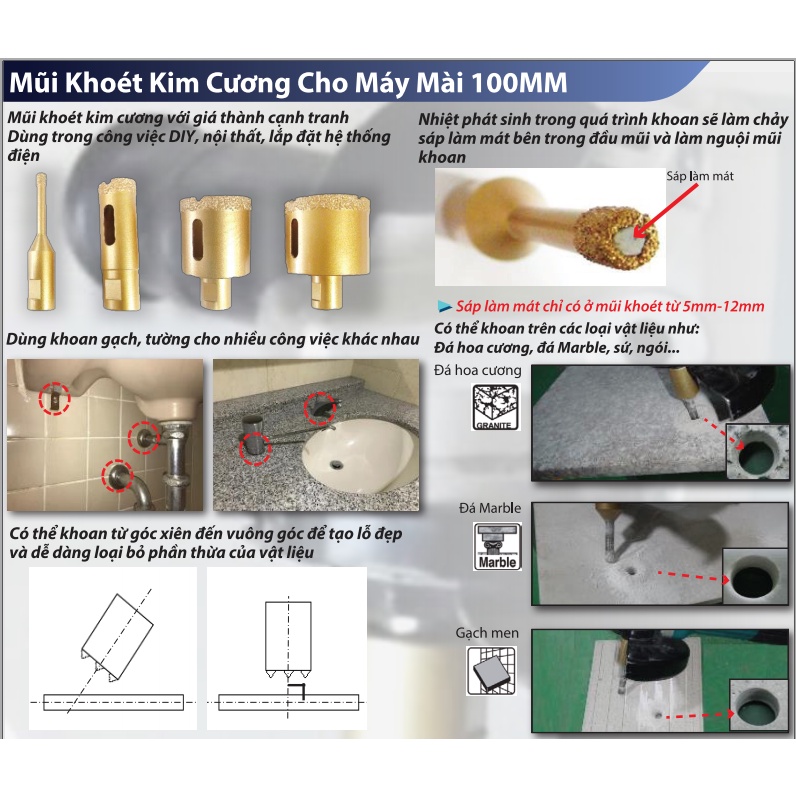 Mũi Khoét Kim Cương Cho Máy Mài 100MM

Mũi khoét kim cương với giá thành cạnh tranh
Dùng trong công việc DIY, nội thất, lắp đặt hệ thống điện

Dùng khoan gạch, tường cho nhiều công việc khác nhau

Có thể khoan từ góc xiên đến vuông góc để tạo lỗ đẹp và dễ dàng loại bỏ phần thừa của vật liệu

Nhiệt phát sinh trong quá trình khoan sẽ làm chảy sáp làm mát bên trong đầu mũi và làm nguội mũi khoan

Sáp làm mát

Sáp làm mát chỉ có ở mũi khoét từ 5mm-12mm

Có thể khoan trên các loại vật liệu như:
Đá hoa cương, đá Marble, sứ, ngói...

Đá hoa cương

GRANITE

Đá Marble

Marble

Gạch men