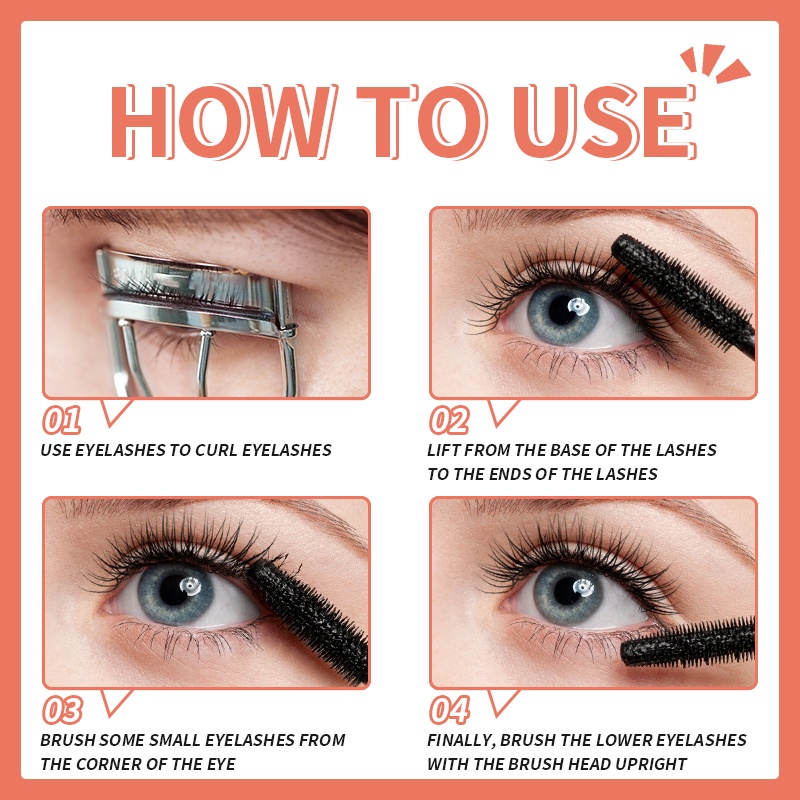 HOW TO USE

01
USE EYELASHES TO CURL EYELASHES

02
LIFT FROM THE BASE OF THE LASHES TO THE ENDS OF THE LASHES

03
BRUSH SOME SMALL EYELASHES FROM THE CORNER OF THE EYE

04
FINALLY, BRUSH THE LOWER EYELASHES WITH THE BRUSH HEAD UPRIGHT