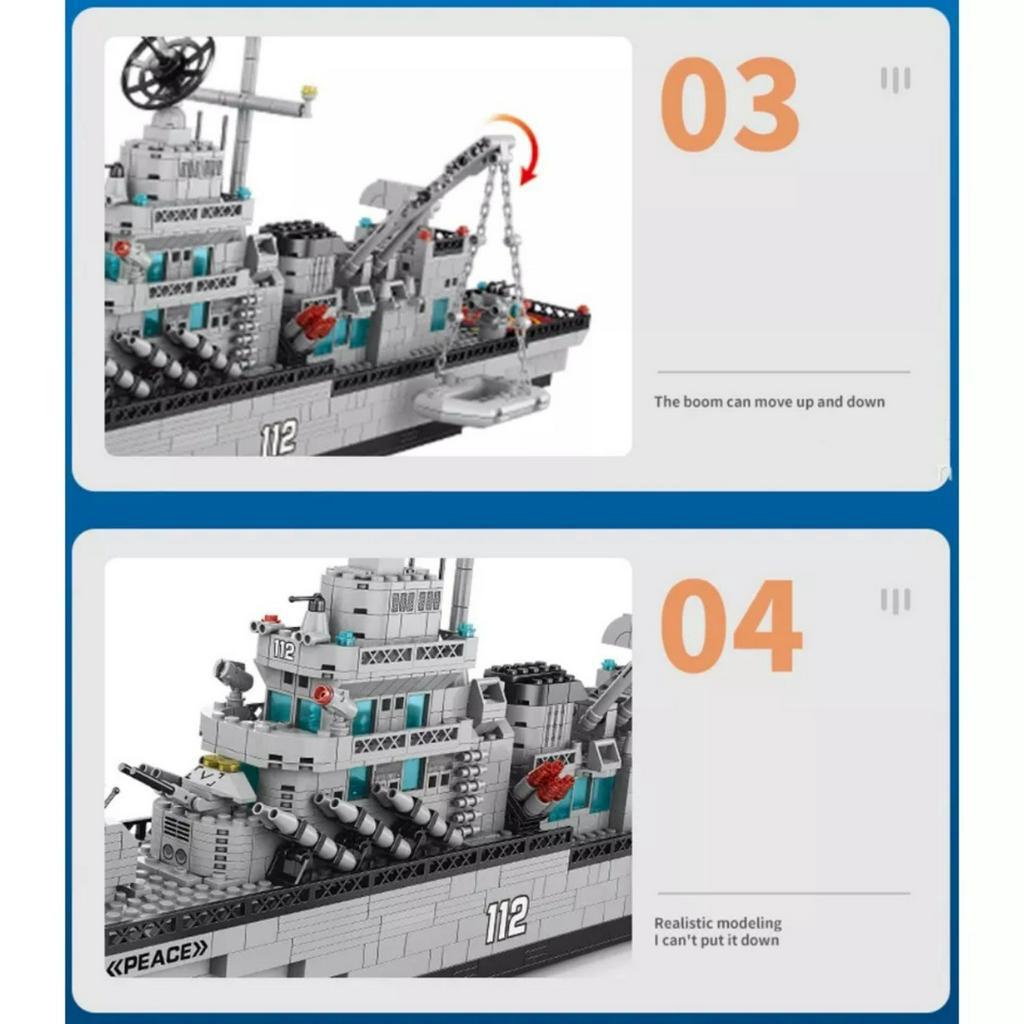 112

03

The boom can move up and down

112

112

«PEACE»

04

Realistic modeling
I can't put it down