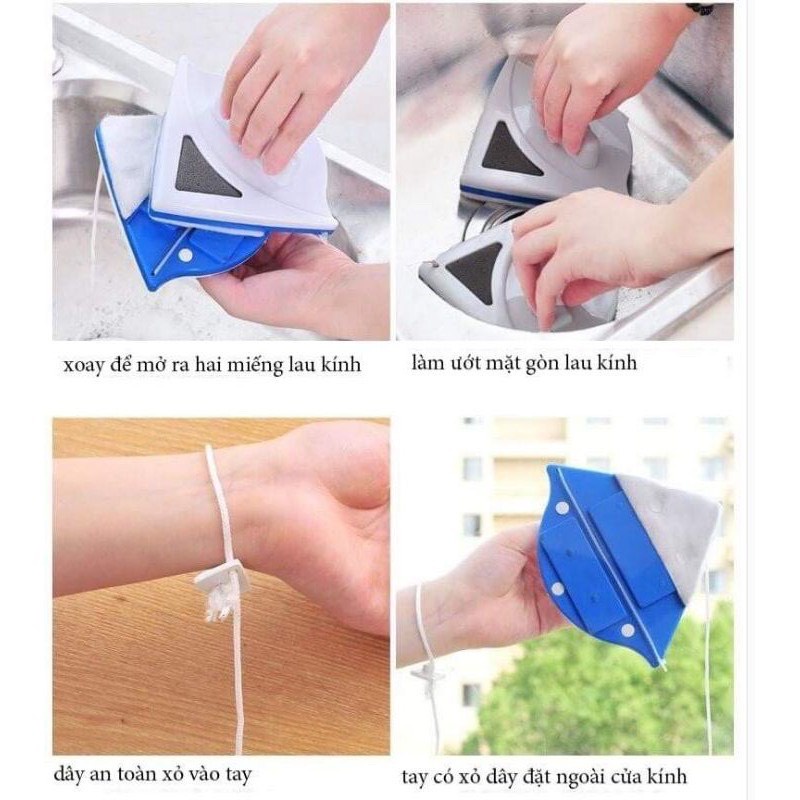 xoay để mở ra hai miếng lau kính

làm ướt mặt gòn lau kính

dây an toàn xỏ vào tay

tay có xỏ dây đặt ngoài cửa kính