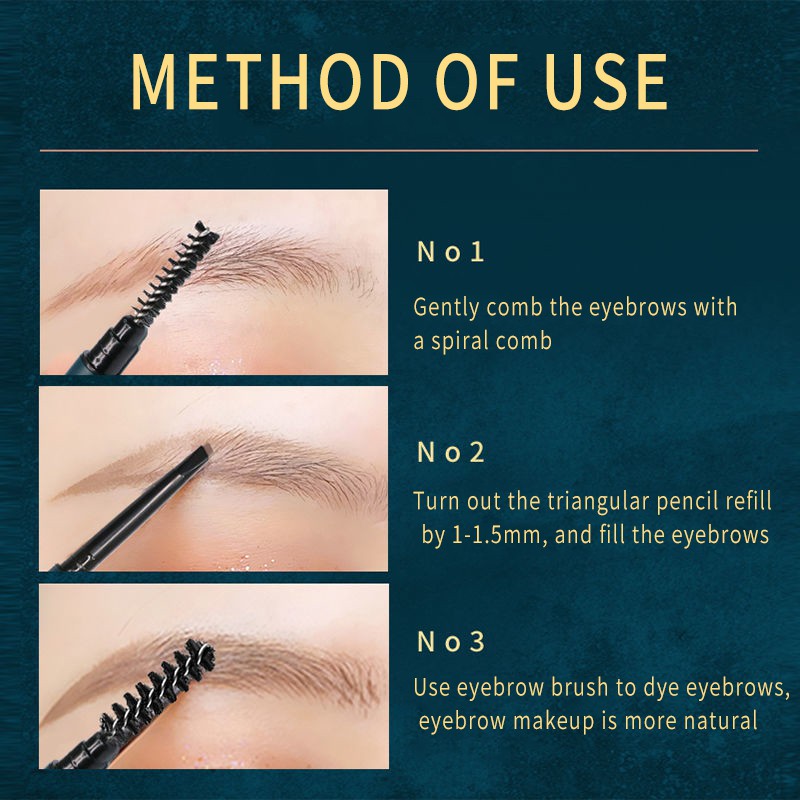 METHOD OF USE

No1

Gently comb the eyebrows with a spiral comb

No2

Turn out the triangular pencil refill by 1-1.5mm, and fill the eyebrows

No3

Use eyebrow brush to dye eyebrows, eyebrow makeup is more natural