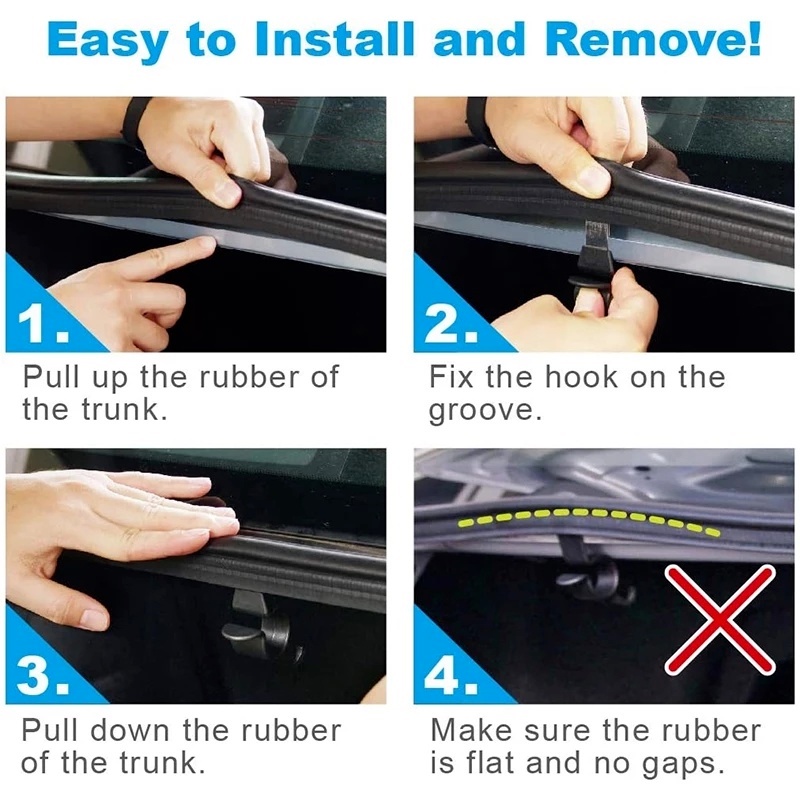 Easy to Install and Remove!

1.

Pull up the rubber of the trunk.

2.

Fix the hook on the groove.

3.

Pull down the rubber of the trunk.

4.

Make sure the rubber is flat and no gaps.