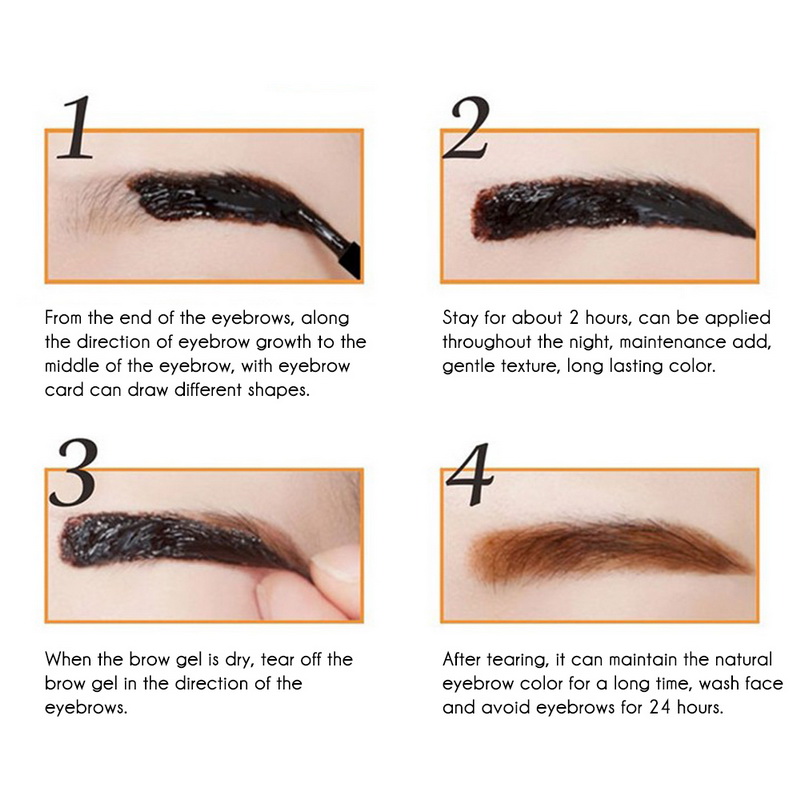 1

From the end of the eyebrows, along the direction of eyebrow growth to the middle of the eyebrow, with eyebrow card can draw different shapes.

2

Stay for about 2 hours, can be applied throughout the night, maintenance add, gentle texture, long lasting color.

3

When the brow gel is dry, tear off the brow gel in the direction of the eyebrows.

4

After tearing, it can maintain the natural eyebrow color for a long time, wash face and avoid eyebrows for 24 hours.