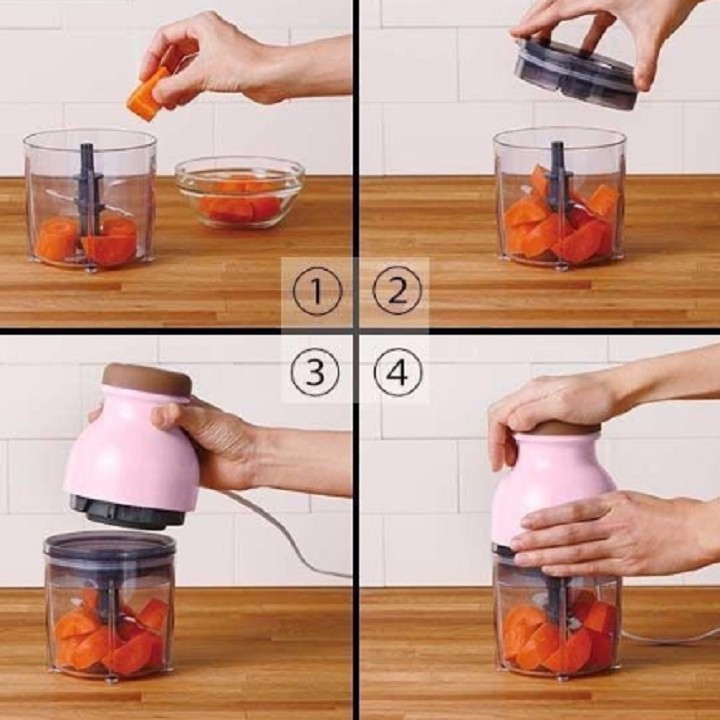 1 2
3 4