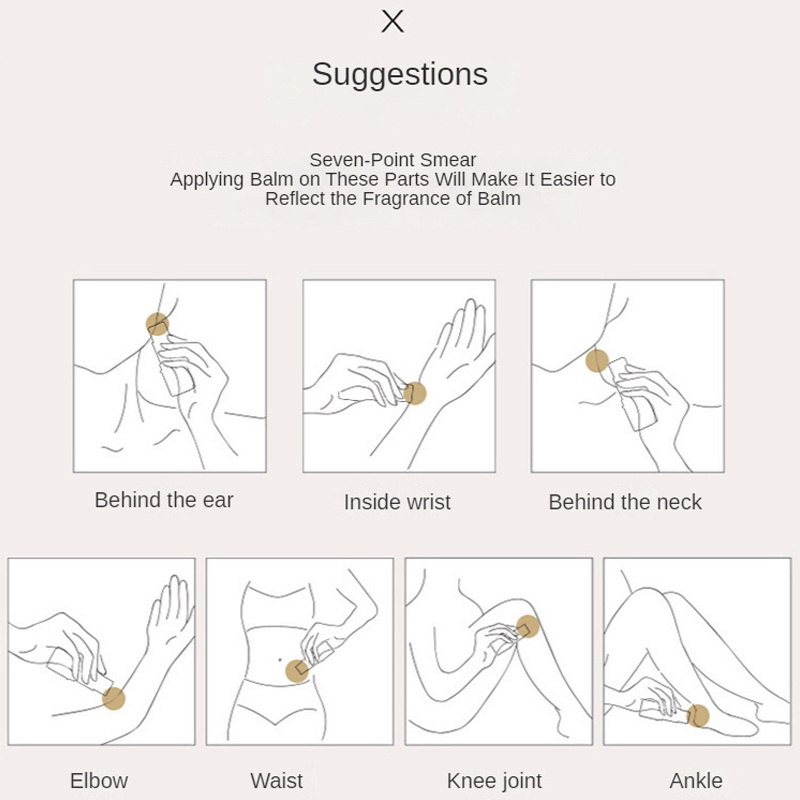 X

Suggestions

Seven-Point Smear
Applying Balm on These Parts Will Make It Easier to Reflect the Fragrance of Balm

Behind the ear

Inside wrist

Behind the neck

Elbow

Waist

Knee joint

Ankle