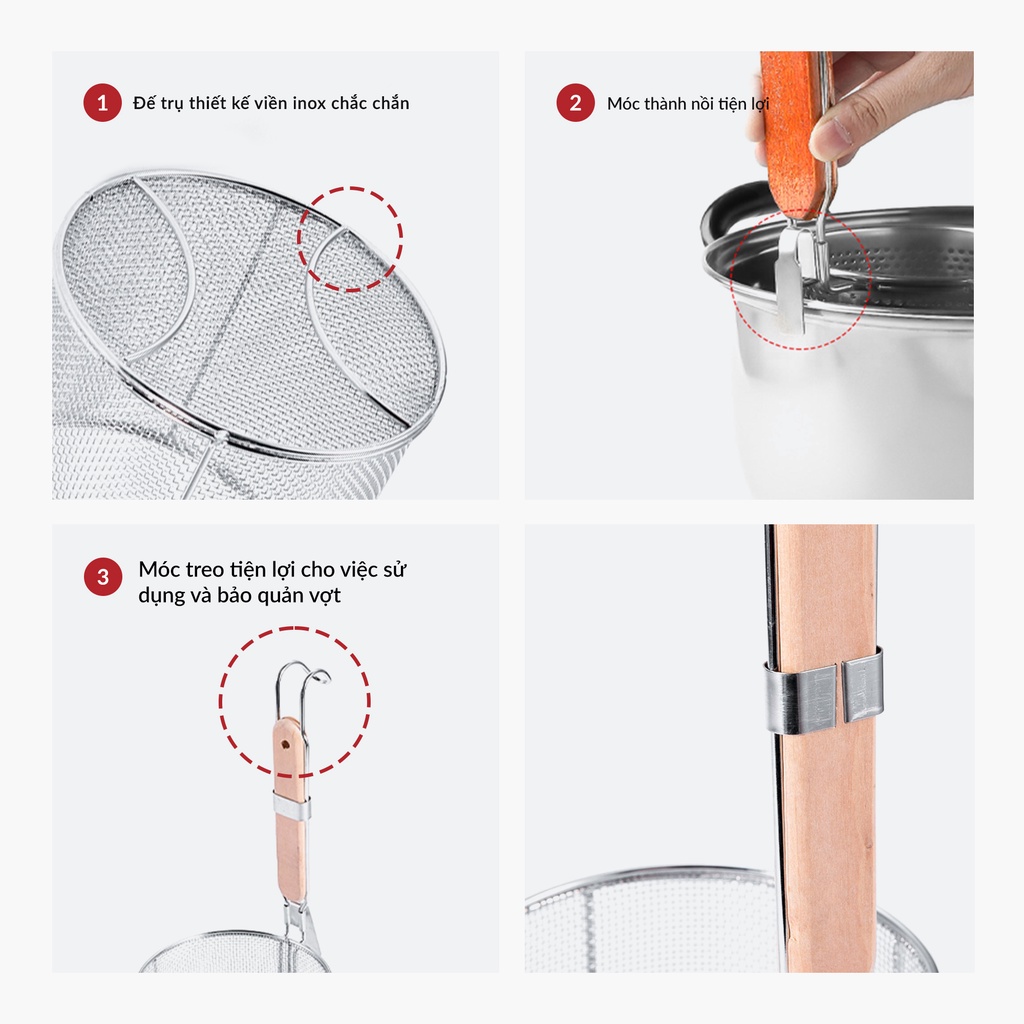 1 Đế trụ thiết kế viền inox chắc chắn

2 Móc thành nồi tiện lợi

3 Móc treo tiện lợi cho việc sử dụng và bảo quản vợt