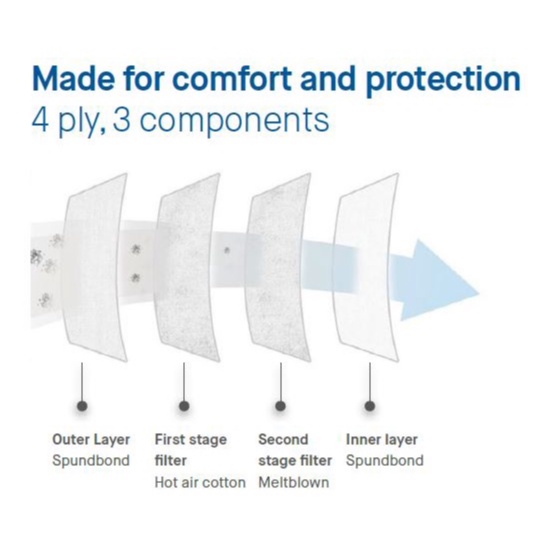 Made for comfort and protection
4 ply, 3 components

Outer Layer
Spundbond

First stage filter
Hot air cotton

Second stage filter
Meltblown

Inner layer
Spundbond