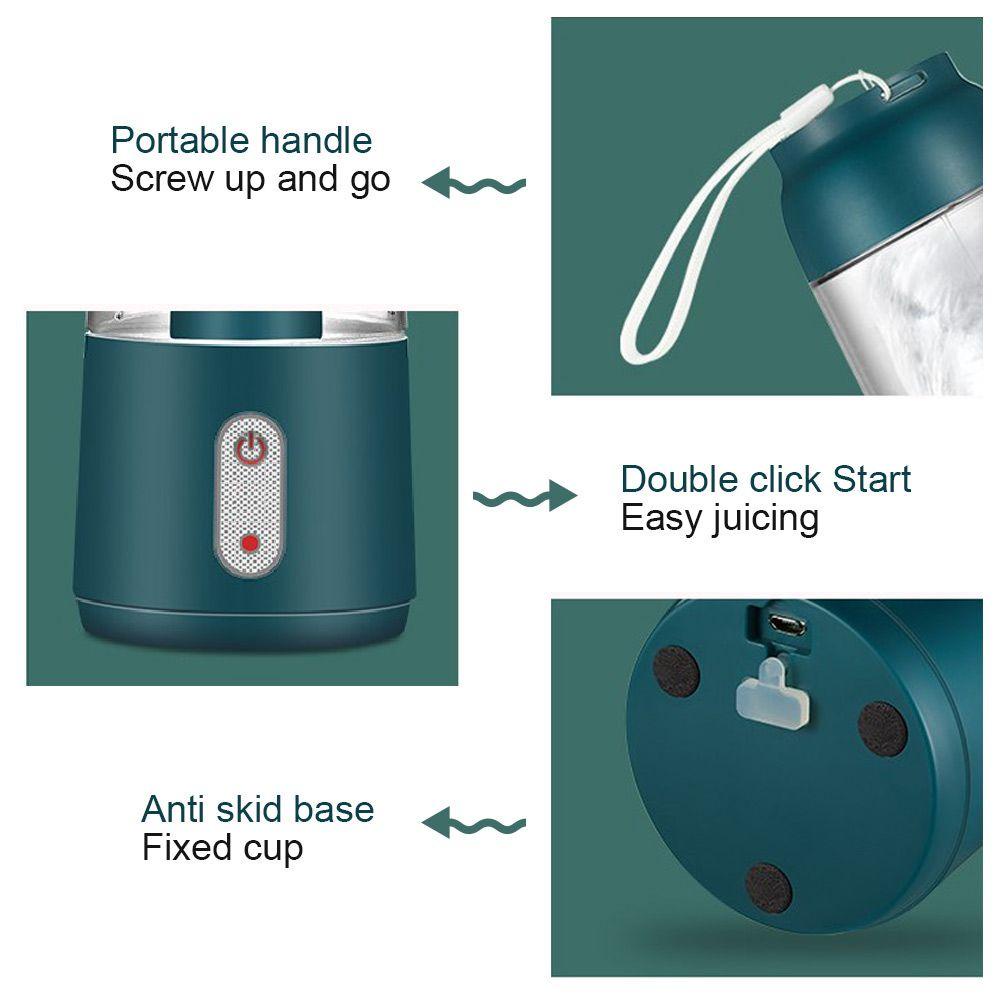 Portable handle
Screw up and go

Double click Start
Easy juicing

Anti skid base
Fixed cup