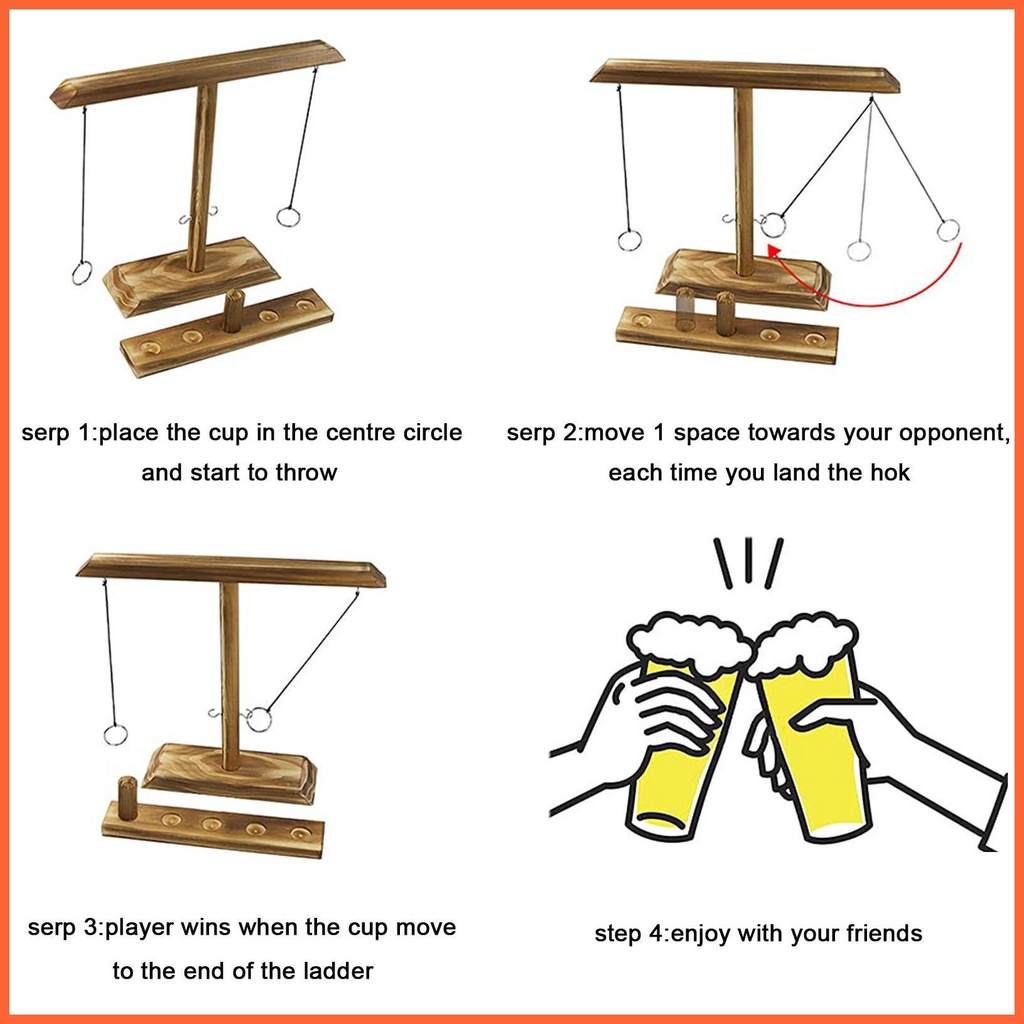 serp 1:place the cup in the centre circle and start to throw

serp 2:move 1 space towards your opponent, each time you land the hok

serp 3:player wins when the cup move to the end of the ladder

step 4:enjoy with your friends