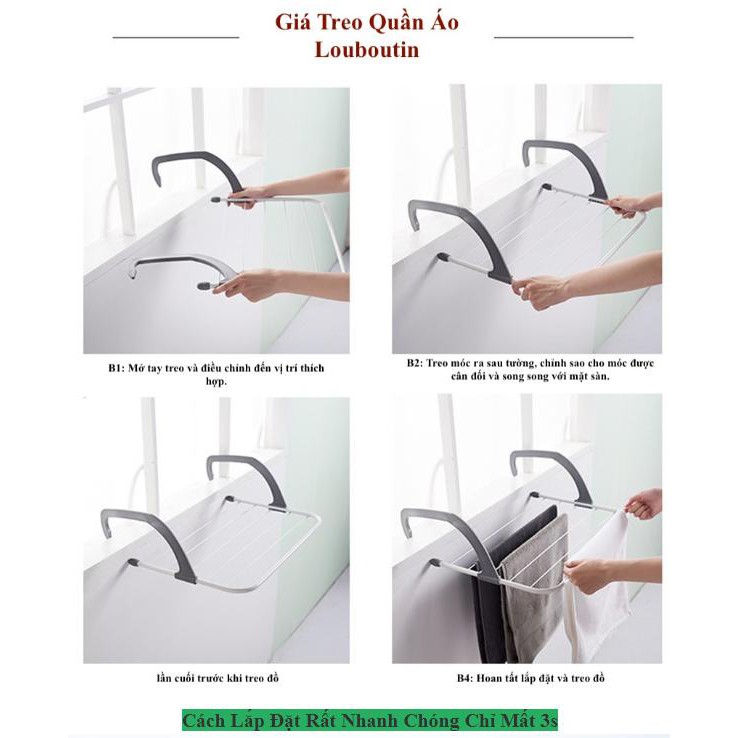 Giá Treo Quần Áo
Louboutin

B1: Mở tay treo và điều chỉnh đến vị trí thích hợp.

B2: Treo móc ra sau tường, chỉnh sao cho móc được cân đối và song song với mặt sàn.

lần cuối trước khi treo đồ

B4: Hoan tất lắp đặt và treo đồ

Cách Lắp Đặt Rất Nhanh Chóng Chỉ Mất 3s