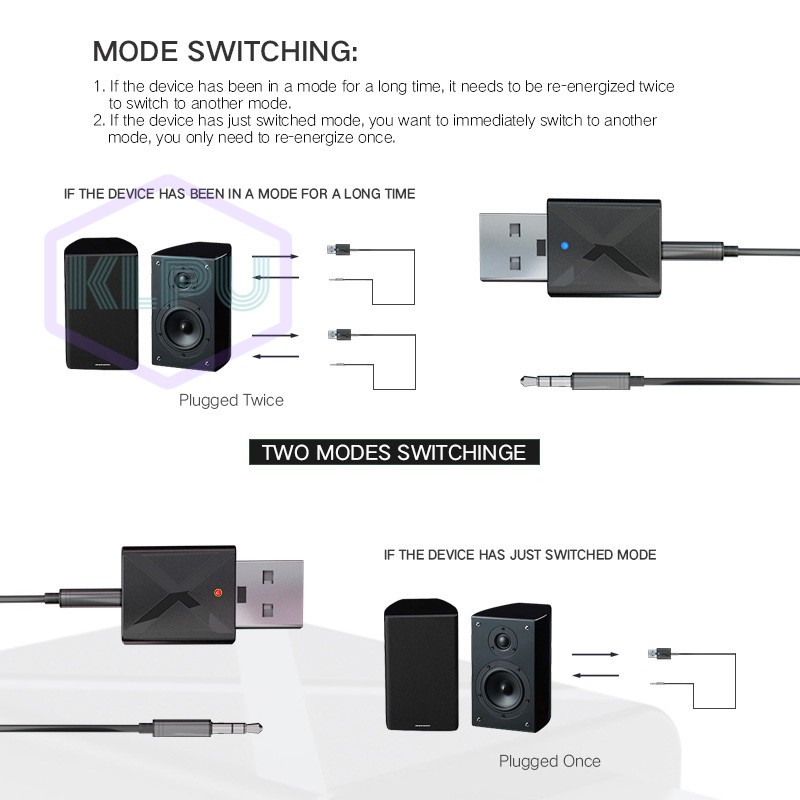 MODE SWITCHING:

1. If the device has been in a mode for a long time, it needs to be re-energized twice to switch to another mode.
2. If the device has just switched mode, you want to immediately switch to another mode, you only need to re-energize once.

IF THE DEVICE HAS BEEN IN A MODE FOR A LONG TIME

KLPU

Plugged Twice

TWO MODES SWITCHINGE

IF THE DEVICE HAS JUST SWITCHED MODE

Plugged Once