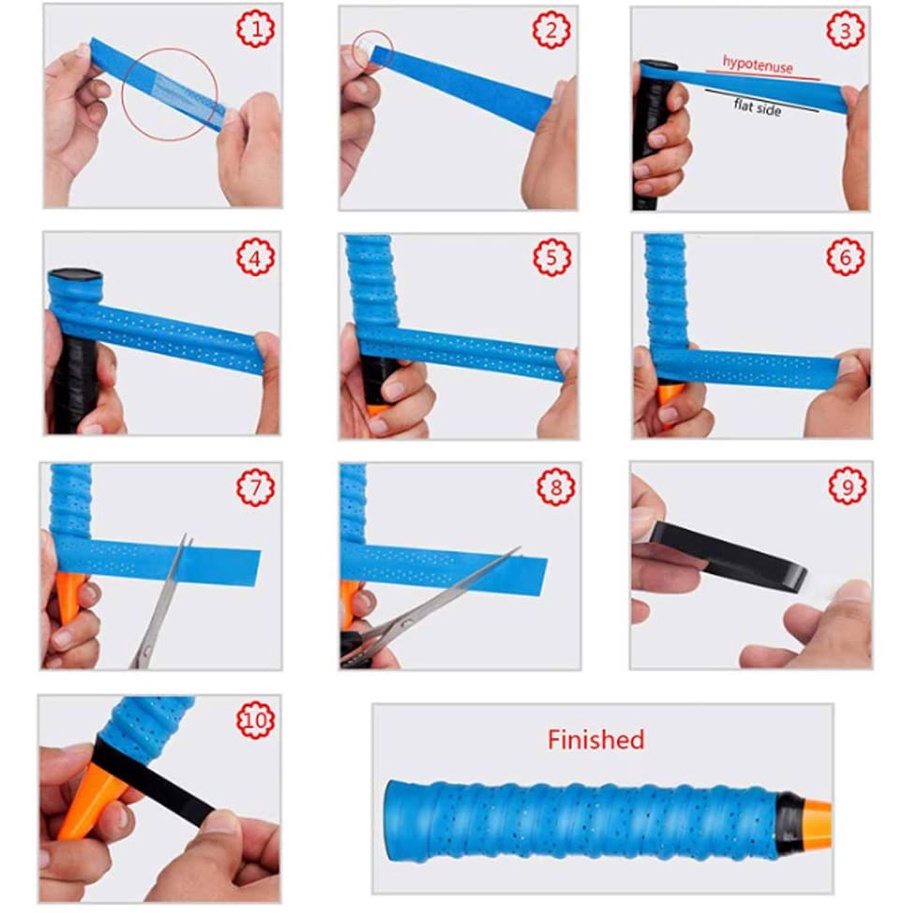 1

2

3
hypotenuse
flat side

4

5

6

7

8

9

10

Finished