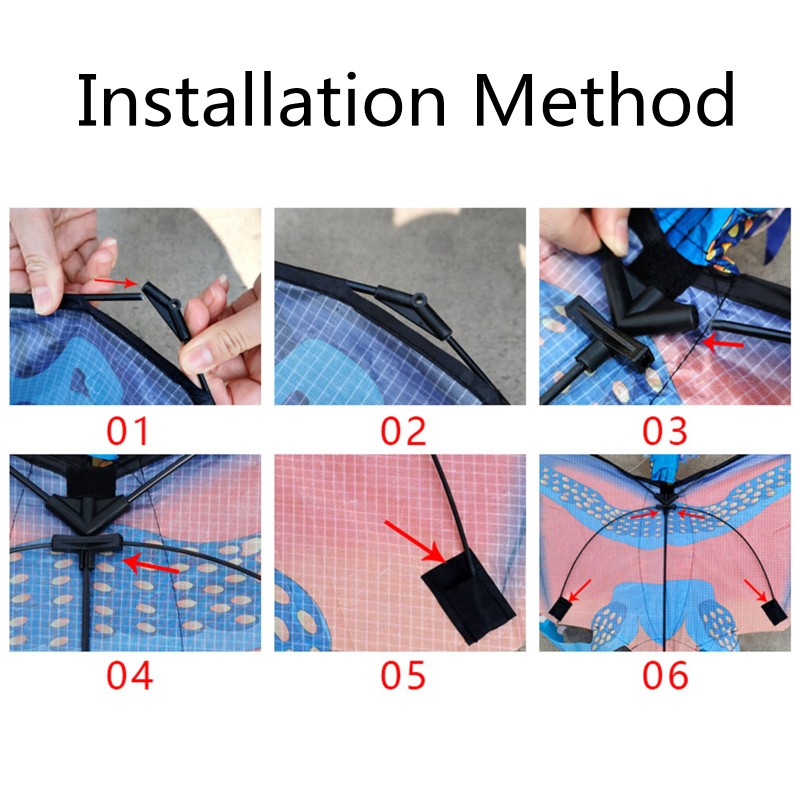 Installation Method

01

02

03

04

05

06