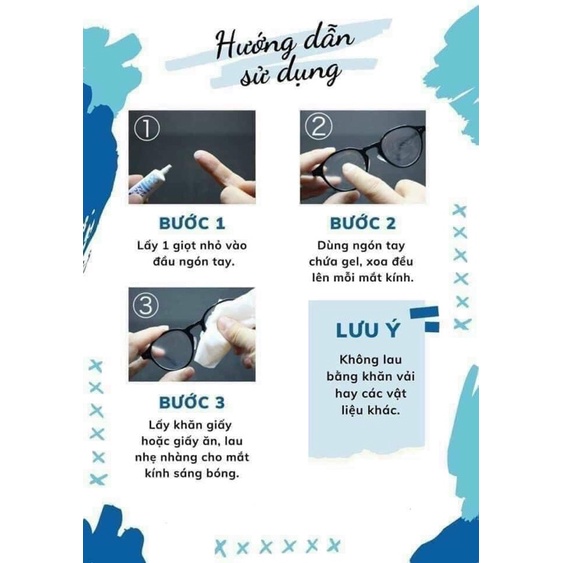 Hướng dẫn sử dụng

①

BƯỚC 1

Lấy 1 giọt nhỏ vào đầu ngón tay.

②

BƯỚC 2

Dùng ngón tay chứa gel, xoa đều lên mỗi mắt kính.

③

BƯỚC 3

Lấy khăn giấy hoặc giấy ăn, lau nhẹ nhàng cho mắt kính sáng bóng.

LƯU Ý

Không lau bằng khăn vải hay các vật liệu khác.