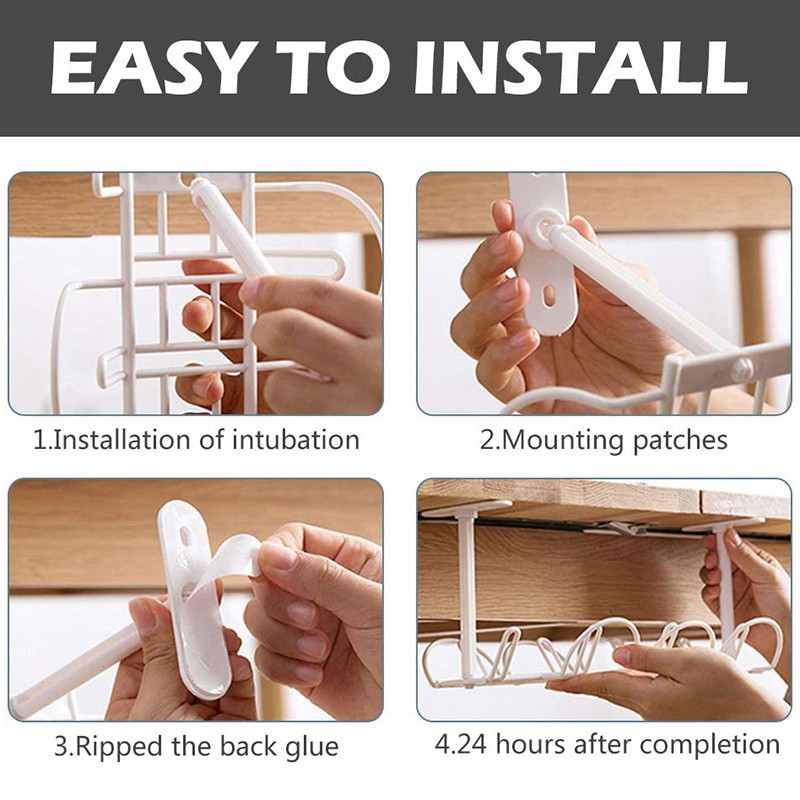 EASY TO INSTALL

1.Installation of intubation

2.Mounting patches

3.Ripped the back glue

4.24 hours after completion