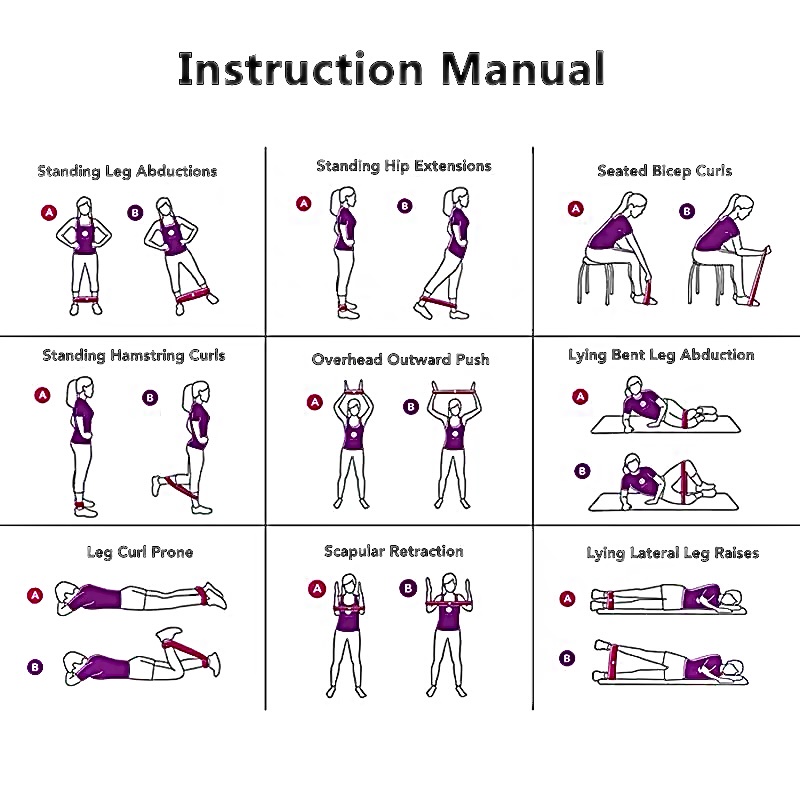 Instruction Manual

Standing Leg Abductions

A B

Standing Hip Extensions

A B

Seated Bicep Curls

A B

Standing Hamstring Curls

A B

Overhead Outward Push

A B

Lying Bent Leg Abduction

A

B

Leg Curl Prone

A

B

Scapular Retraction

A B

Lying Lateral Leg Raises

A

B