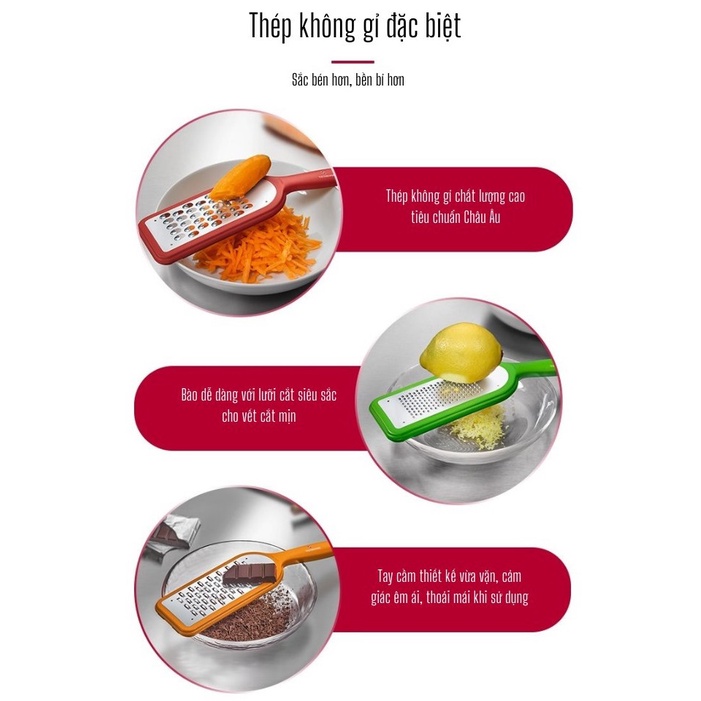 Thép không gỉ đặc biệt

Sắc bén hơn, bền bỉ hơn

Thép không gỉ chất lượng cao tiêu chuẩn Châu Âu

Bào dễ dàng với lưỡi cắt siêu sắc cho vết cắt mịn

Tay cầm thiết kế vừa vặn, cảm giác êm ái, thoải mái khi sử dụng