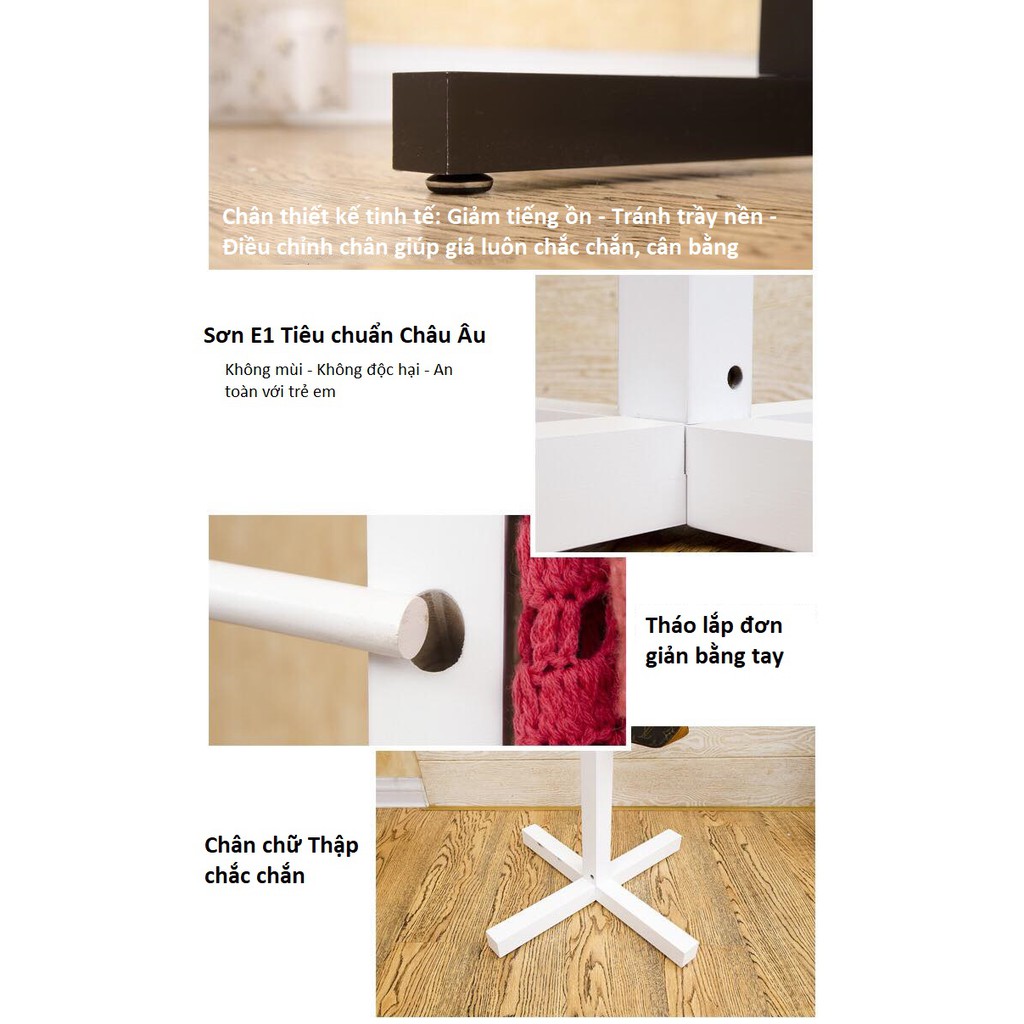 Chân thiết kế tinh tế: Giảm tiếng ồn - Tránh trầy nền - Điều chỉnh chân giúp giá luôn chắc chắn, cân bằng

Sơn E1 Tiêu chuẩn Châu Âu

Không mùi - Không độc hại - An toàn với trẻ em

Tháo lắp đơn giản bằng tay

Chân chữ Thập chắc chắn