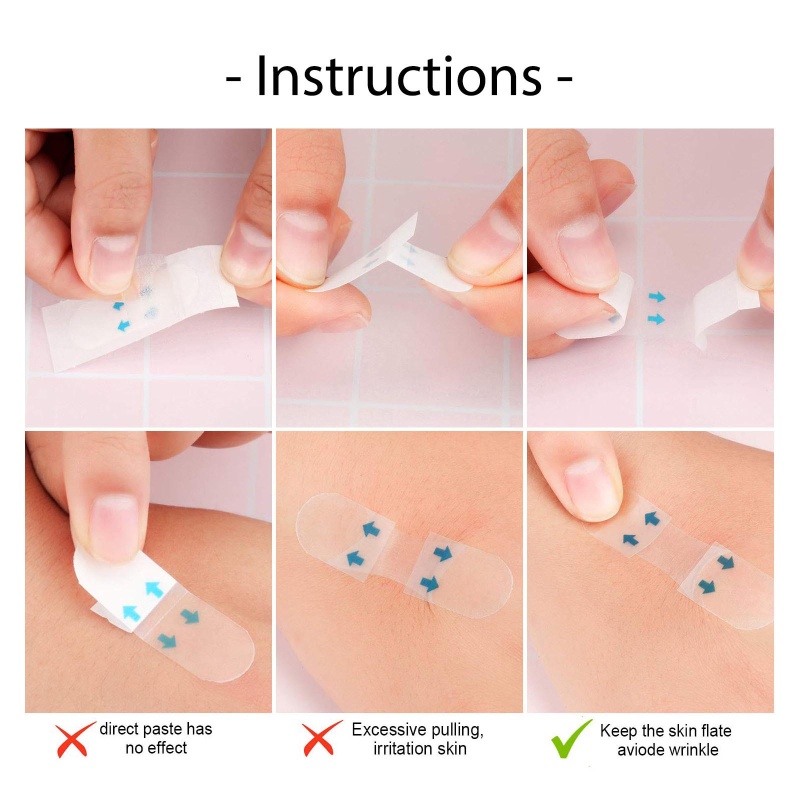 - Instructions -

direct paste has no effect

Excessive pulling, irritation skin

Keep the skin flate aviode wrinkle