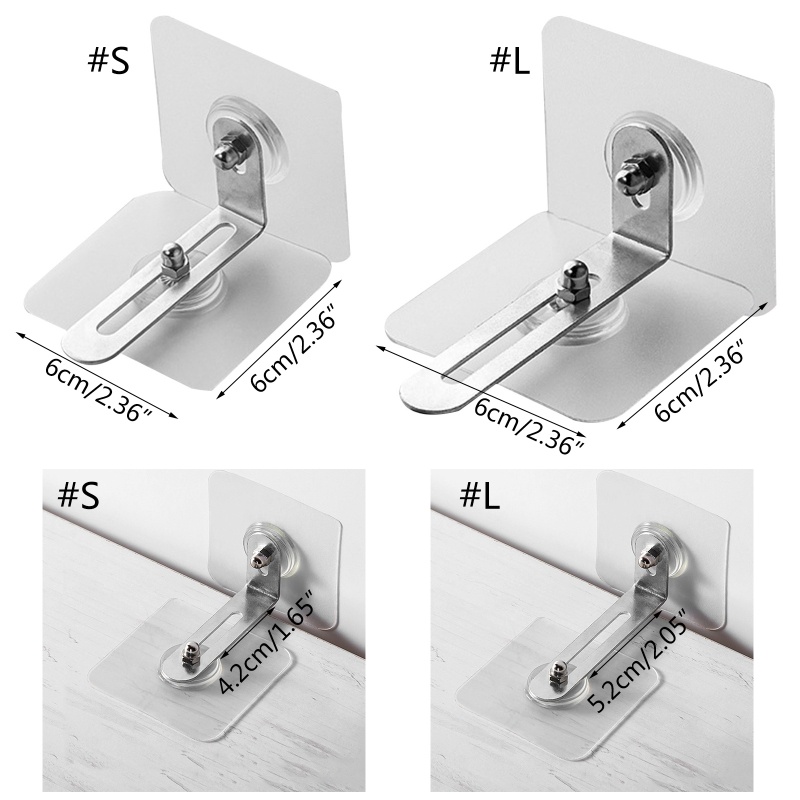 #S

6cm/2.36"

6cm/2.36"

#L

6cm/2.36"

6cm/2.36"

#S

4.2cm/1.65"

#L

5.2cm/2.05"