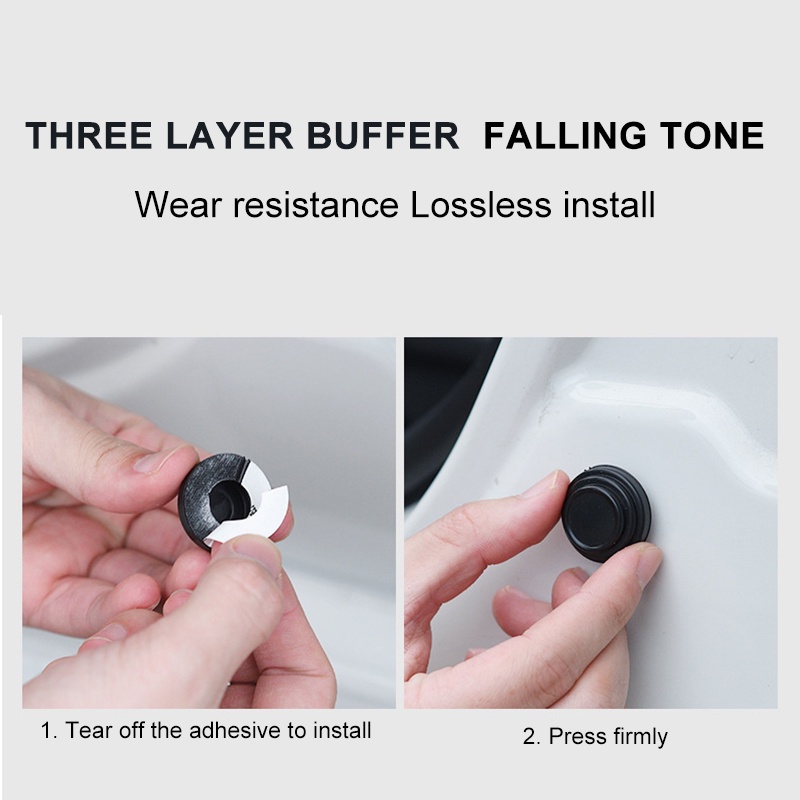 THREE LAYER BUFFER  FALLING TONE

Wear resistance Lossless install

1. Tear off the adhesive to install

2. Press firmly