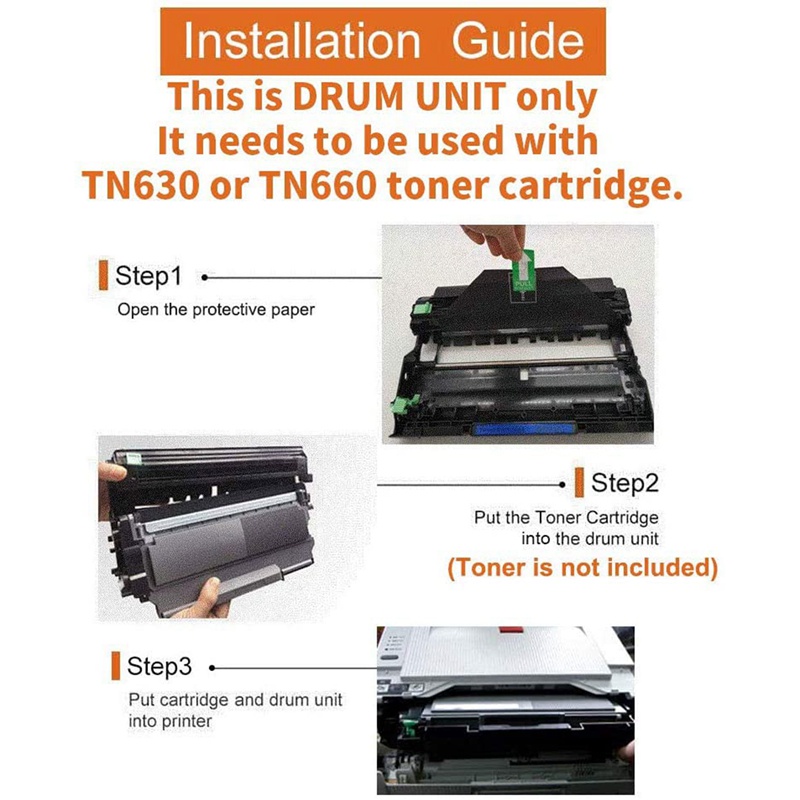 Installation Guide

This is DRUM UNIT only
It needs to be used with
TN630 or TN660 toner cartridge.

Step1
Open the protective paper

PULL

Step2
Put the Toner Cartridge into the drum unit
(Toner is not included)

Step3
Put cartridge and drum unit into printer